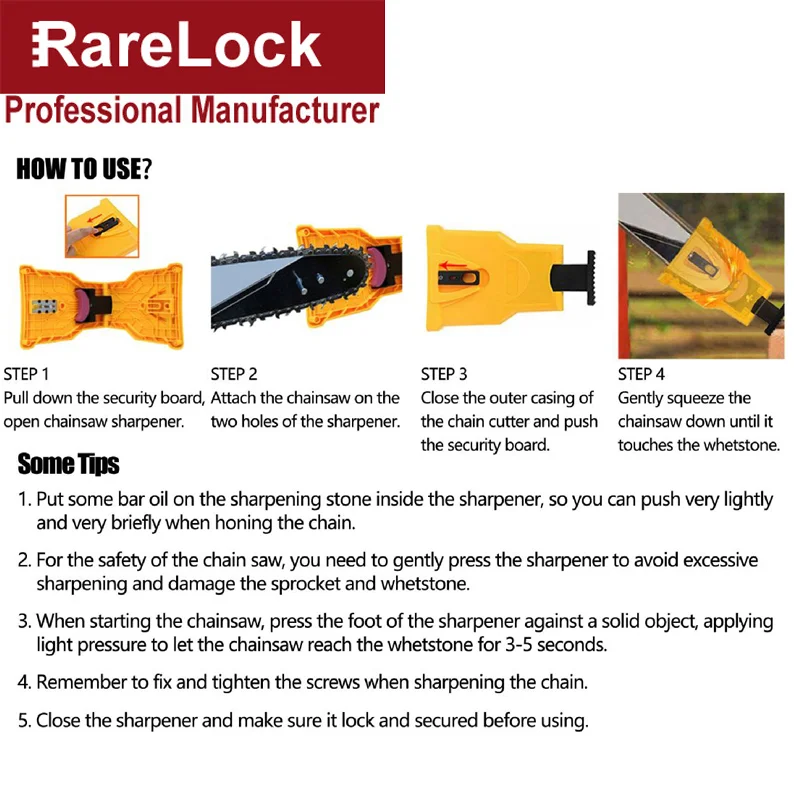 RareLock
Professional Manufacturer

HOW TO USE?

STEP 1
Pull down the security board, open chainsaw sharpener.

STEP 2
Attach the chainsaw on the two holes of the sharpener.

STEP 3
Close the outer casing of the chain cutter and push the security board.

STEP 4
Gently squeeze the chainsaw down until it touches the whetstone.

Some Tips

1. Put some bar oil on the sharpening stone inside the sharpener, so you can push very lightly and very briefly when honing the chain.

2. For the safety of the chain saw, you need to gently press the sharpener to avoid excessive sharpening and damage the sprocket and whetstone.

3. When starting the chainsaw, press the foot of the sharpener against a solid object, applying light pressure to let the chainsaw reach the whetstone for 3-5 seconds.

4. Remember to fix and tighten the screws when sharpening the chain.

5. Close the sharpener and make sure it lock and secured before using.