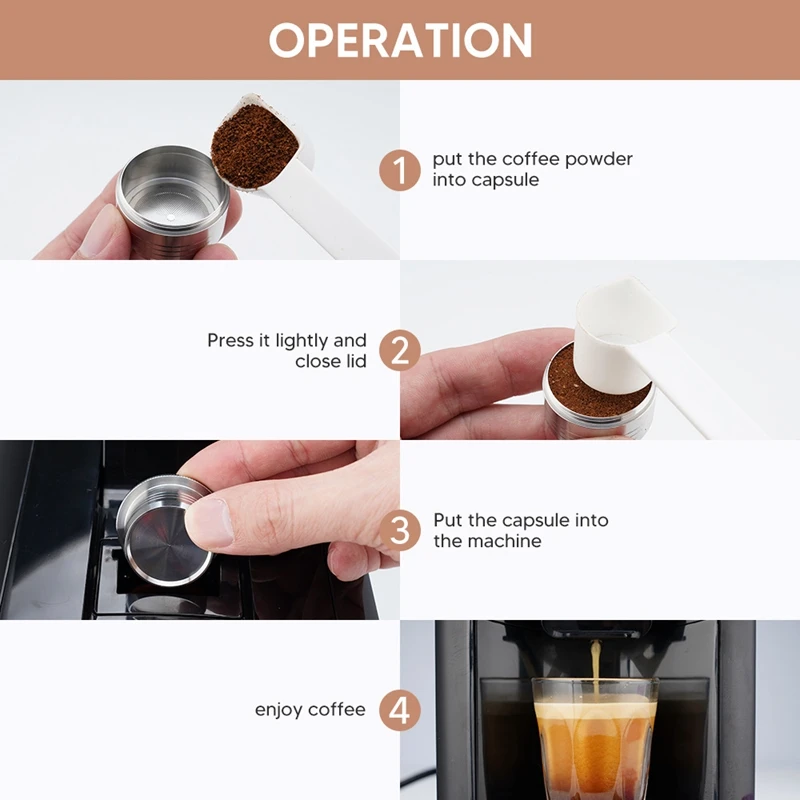 OPERATION

1 put the coffee powder into capsule

Press it lightly and close lid 2

3 Put the capsule into the machine

enjoy coffee 4