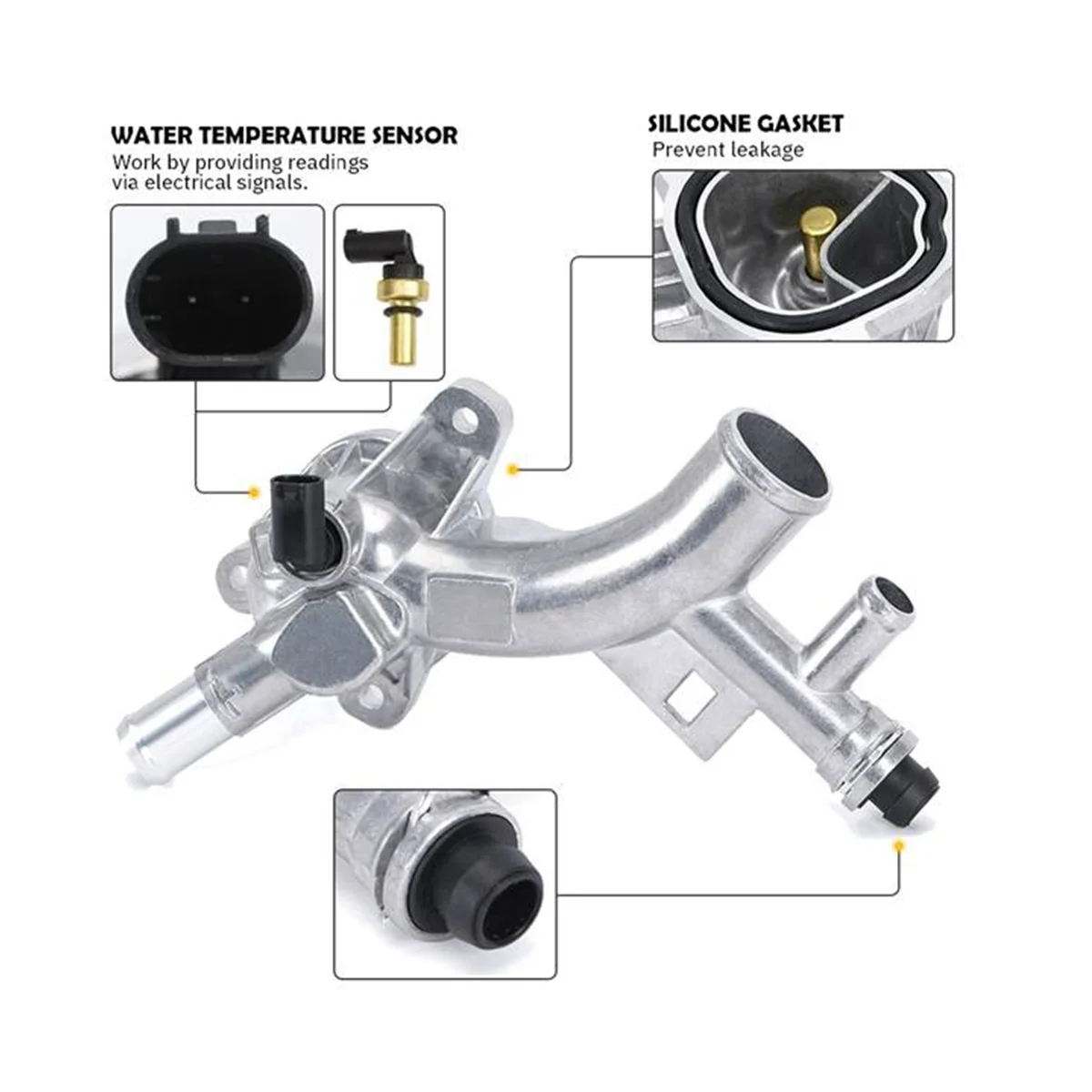 WATER TEMPERATURE SENSOR
Work by providing readings via electrical signals.

SILICONE GASKET
Prevent leakage