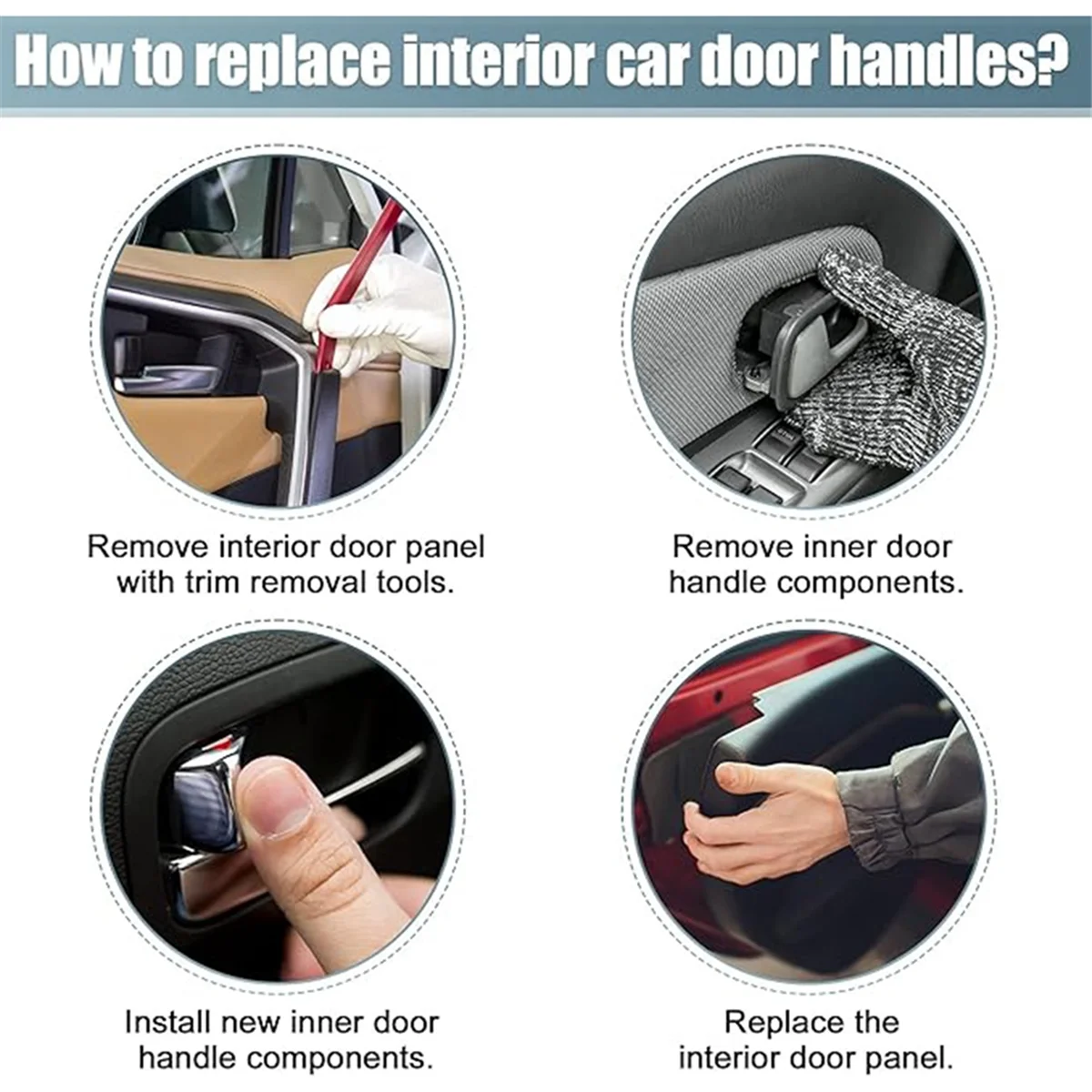 How to replace interior car door handles?

Remove interior door panel with trim removal tools.

Remove inner door handle components.

Install new inner door handle components.

Replace the interior door panel.