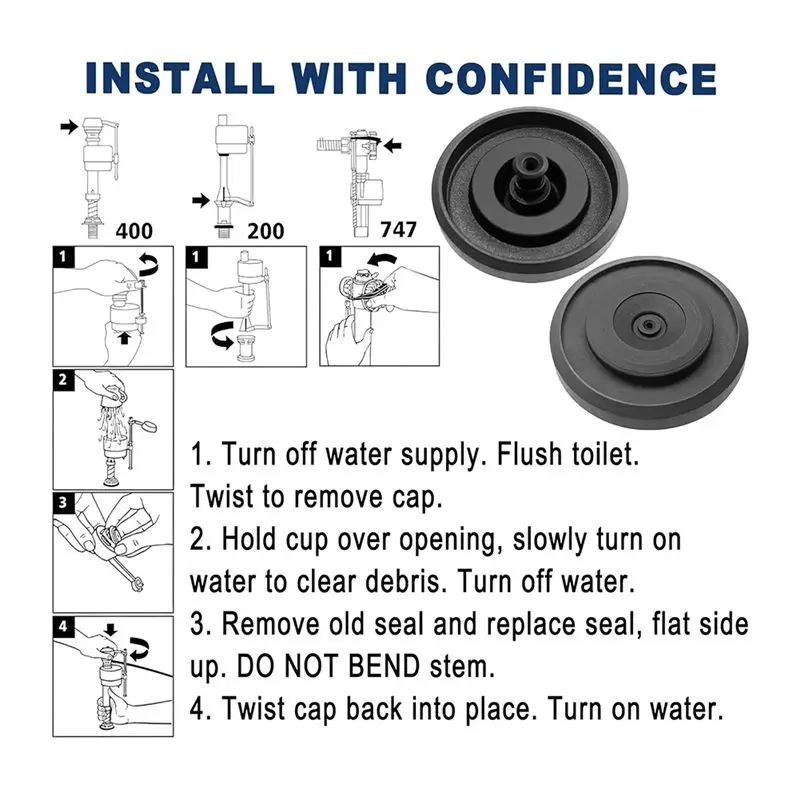 INSTALL WITH CONFIDENCE

400

200

747

1

1

1

2

3

4

1. Turn off water supply. Flush toilet. Twist to remove cap.
2. Hold cup over opening, slowly turn on water to clear debris. Turn off water.
3. Remove old seal and replace seal, flat side up. DO NOT BEND stem.
4. Twist cap back into place. Turn on water.