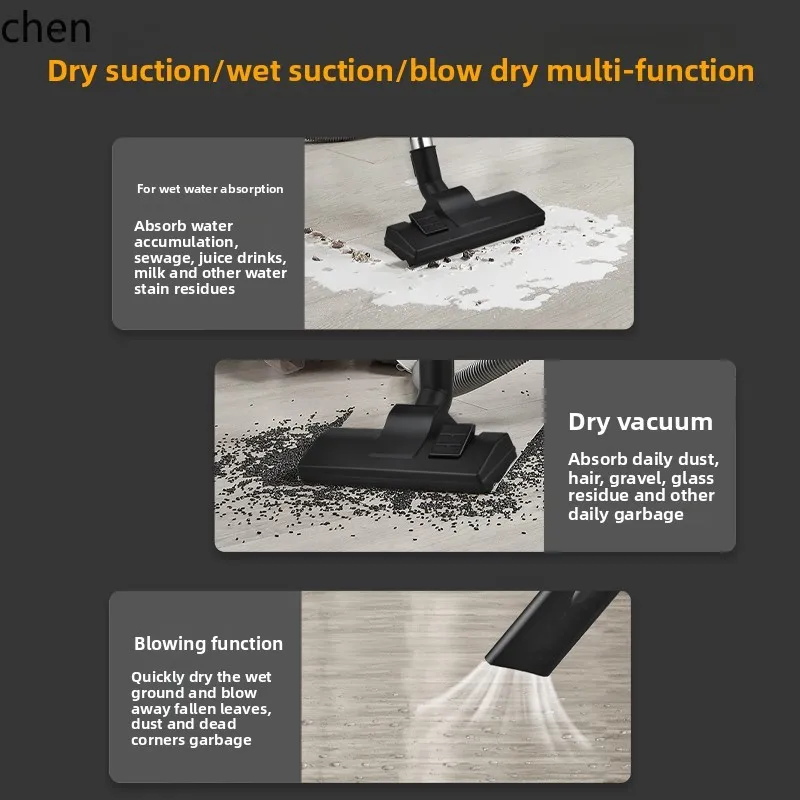 chen

Dry suction/wet suction/blow dry multi-function

For wet water absorption

Absorb water accumulation, sewage, juice drinks, milk and other water stain residues

Dry vacuum

Absorb daily dust, hair, gravel, glass residue and other daily garbage

Blowing function

Quickly dry the wet ground and blow away fallen leaves, dust and dead corners garbage