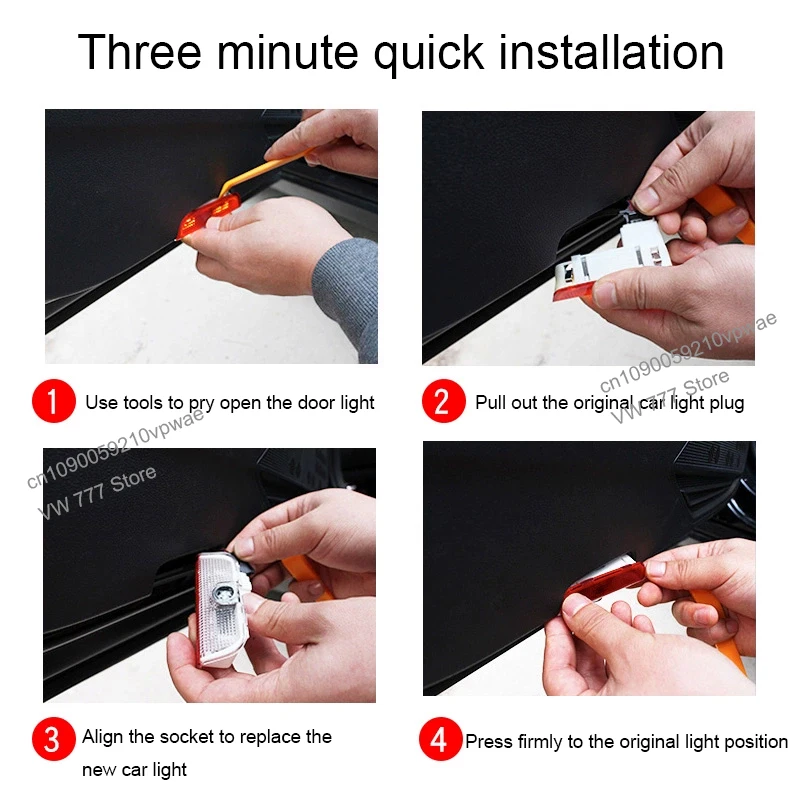 Three minute quick installation

1 Use tools to pry open the door light

2 Pull out the original car light plug

cn1090059210vpwae
VW 777 Store

cn1090059210vpwae
VW 777 Store

3 Align the socket to replace the new car light

4 Press firmly to the original light position