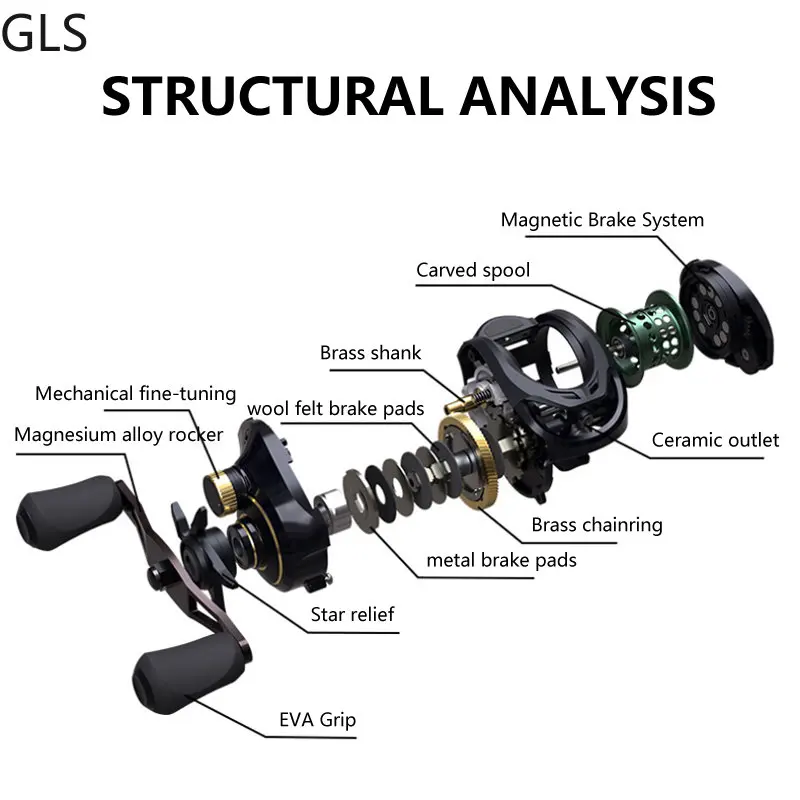 GLS

STRUCTURAL ANALYSIS

Magnetic Brake System

Carved spool

Brass shank

Mechanical fine-tuning

wool felt brake pads

Magnesium alloy rocker

Ceramic outlet

Brass chainring

metal brake pads

Star relief

EVA Grip