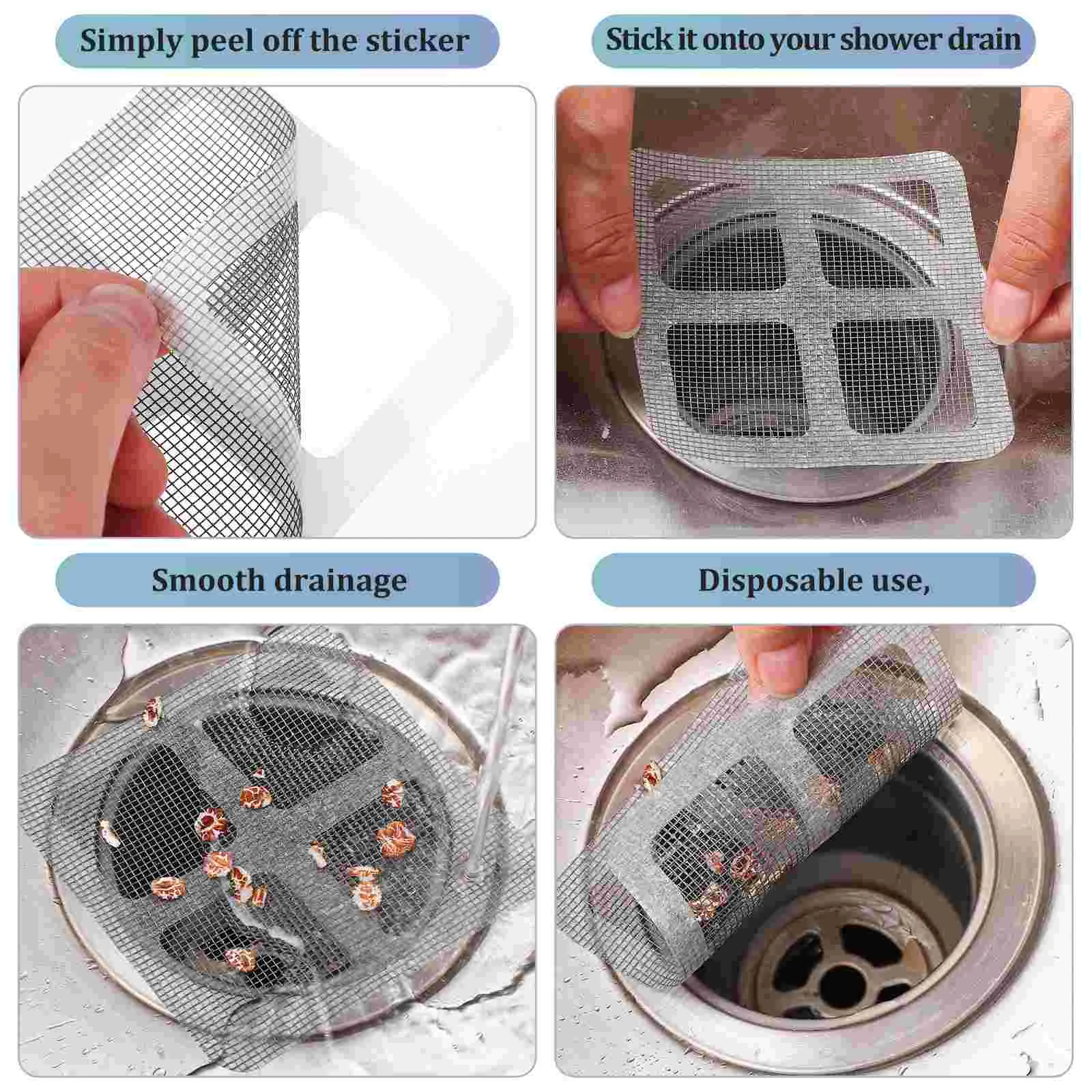 Simply peel off the sticker

Stick it onto your shower drain

Smooth drainage

Disposable use,