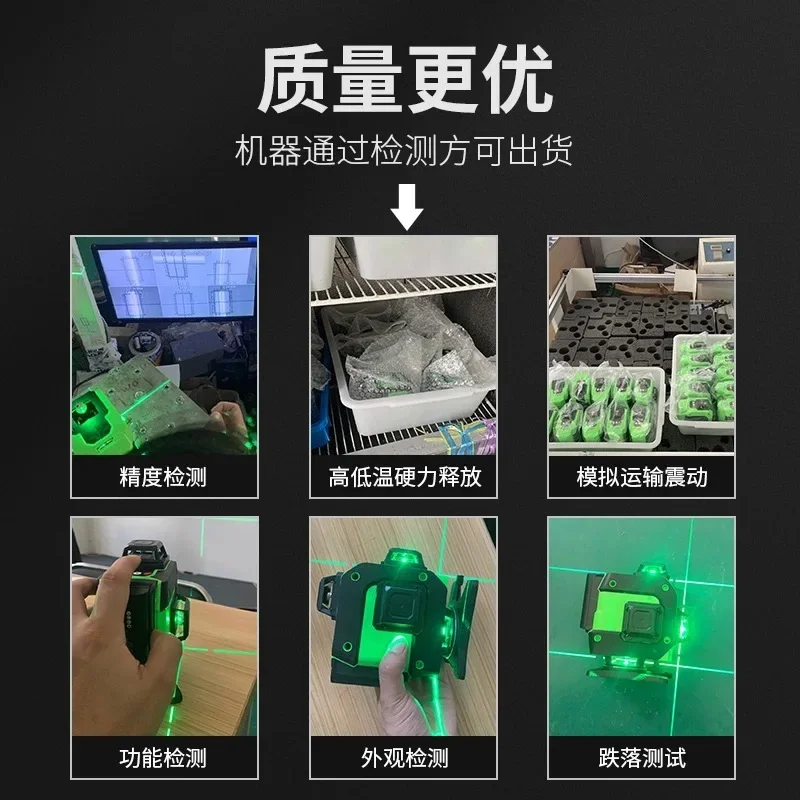 质量更优

机器通过检测方可出货

精度检测

高低温硬力释放

模拟运输震动

功能检测

外观检测

跌落测试