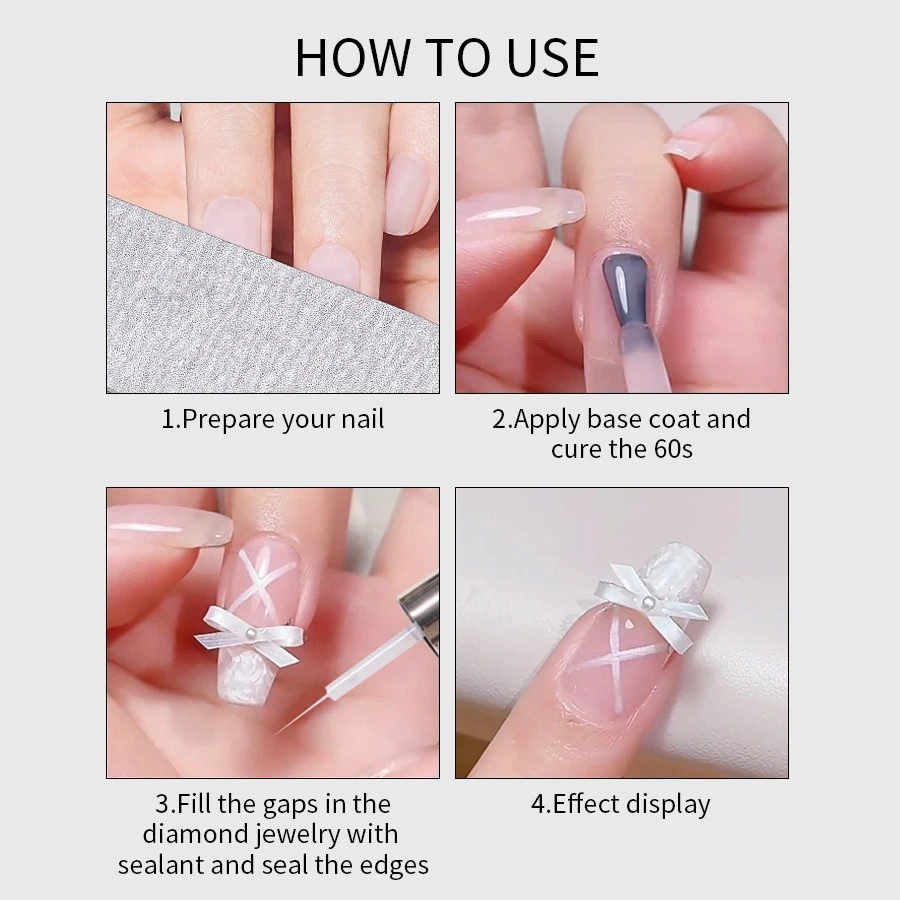 HOW TO USE

1.Prepare your nail

2.Apply base coat and cure the 60s

3.Fill the gaps in the diamond jewelry with sealant and seal the edges

4.Effect display