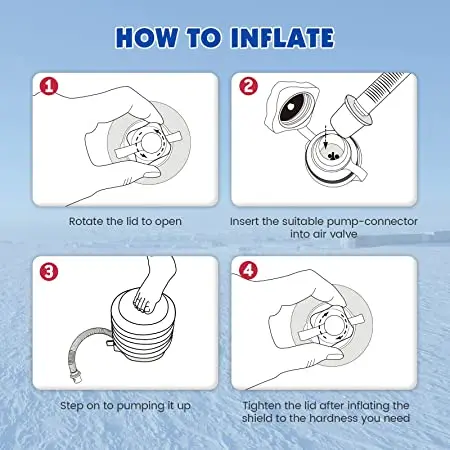 HOW TO INFLATE

1

Rotate the lid to open

2

Insert the suitable pump-connector into air valve

3

Step on to pumping it up

4

Tighten the lid after inflating the shield to the hardness you need