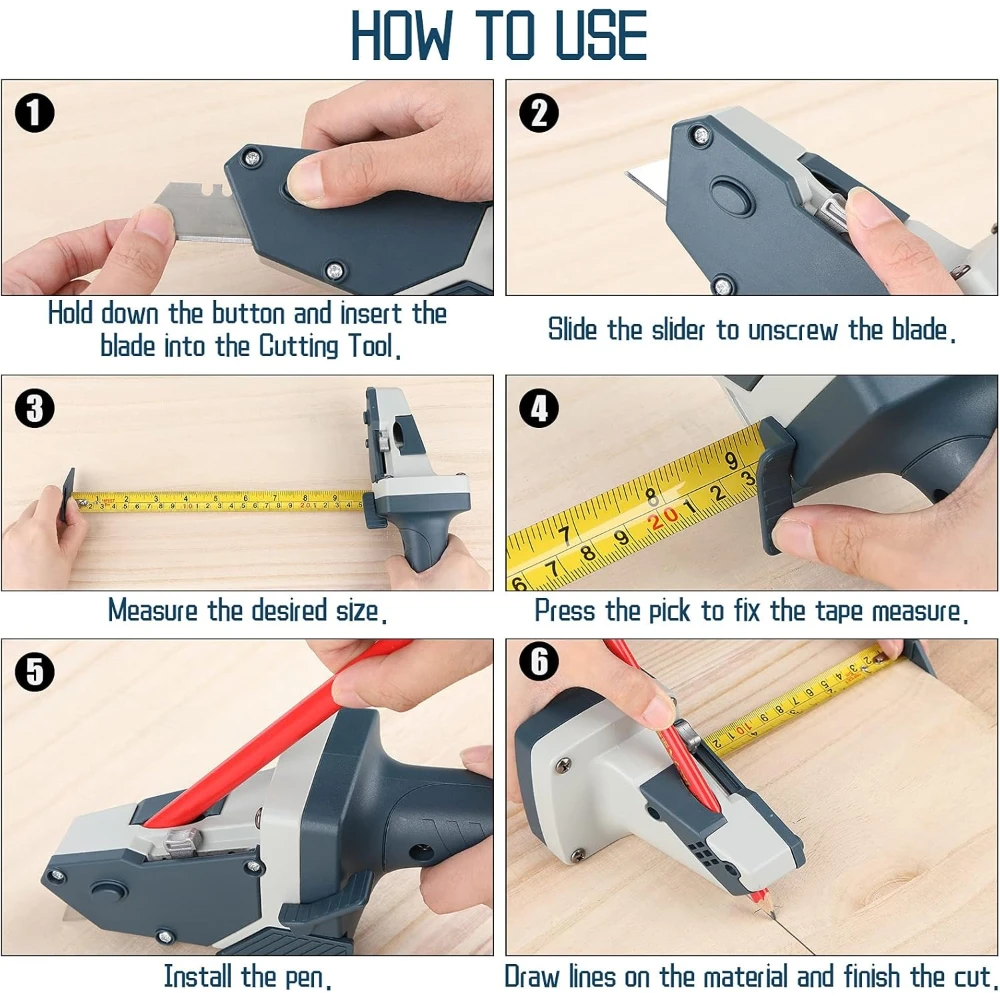 HOW TO USE

1
Hold down the button and insert the blade into the Cutting Tool.

2
Slide the slider to unscrew the blade.

3
Measure the desired size.

4
Press the pick to fix the tape measure.

5
Install the pen.

6
Draw lines on the material and finish the cut.