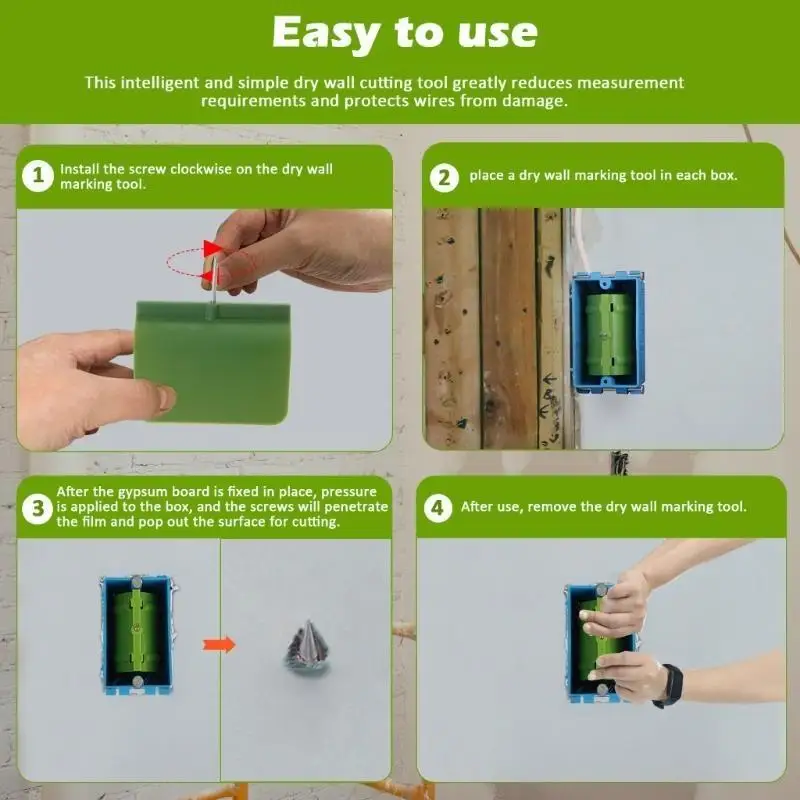 Easy to use

This intelligent and simple dry wall cutting tool greatly reduces measurement requirements and protects wires from damage.

1 Install the screw clockwise on the dry wall marking tool.

2 place a dry wall marking tool in each box.

3 After the gypsum board is fixed in place, pressure is applied to the box, and the screws will penetrate the film and pop out the surface for cutting.

4 After use, remove the dry wall marking tool.