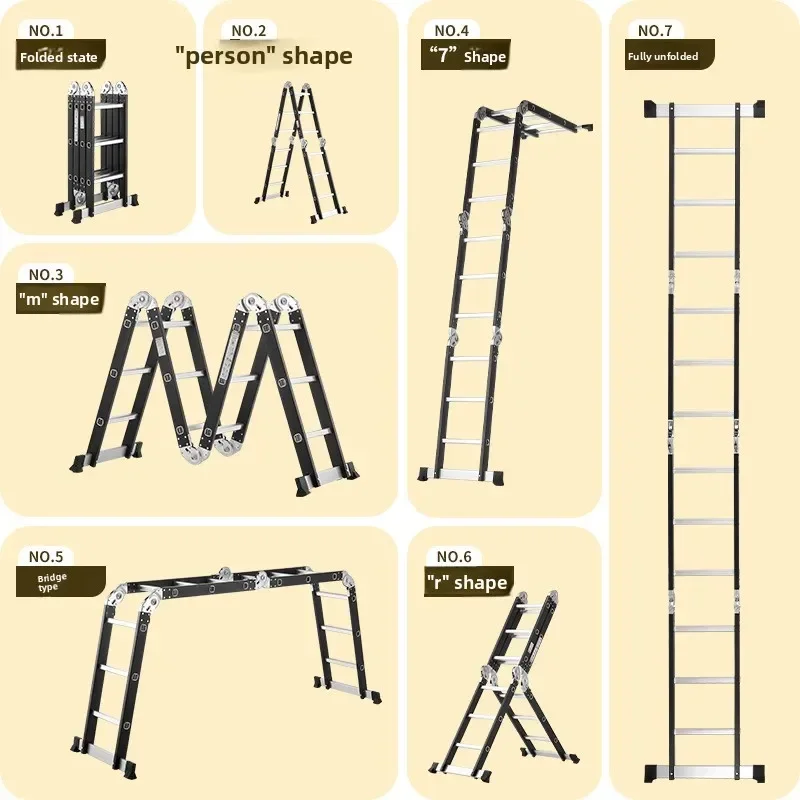 NO.1
Folded state

NO.2
"person" shape

NO.4
“7” Shape

NO.7
Fully unfolded

NO.3
"m" shape

NO.5
Bridge type

NO.6
"r" shape