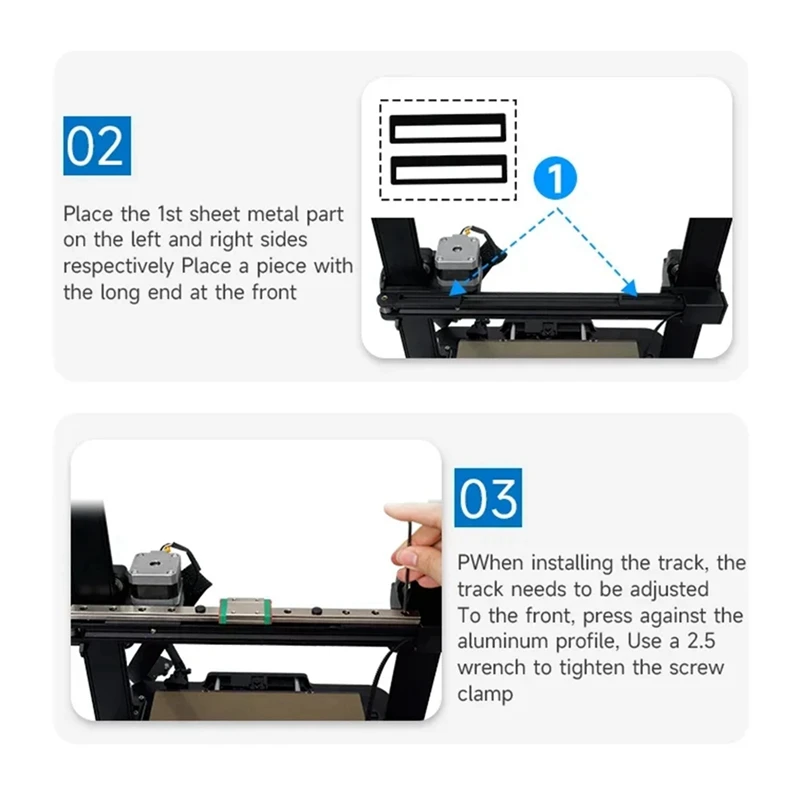 02

Place the 1st sheet metal part on the left and right sides respectively Place a piece with the long end at the front

1

03

PWhen installing the track, the track needs to be adjusted
To the front, press against the aluminum profile, Use a 2.5 wrench to tighten the screw clamp