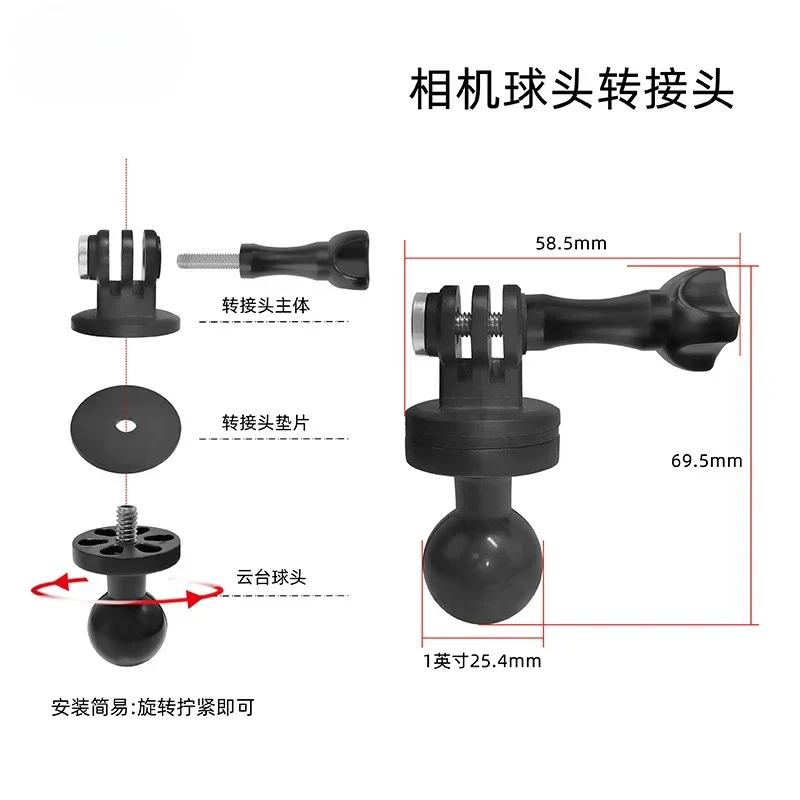 相机球头转接头

转接头主体

转接头垫片

云台球头

安装简易:旋转拧紧即可

58.5mm

69.5mm

1英寸25.4mm