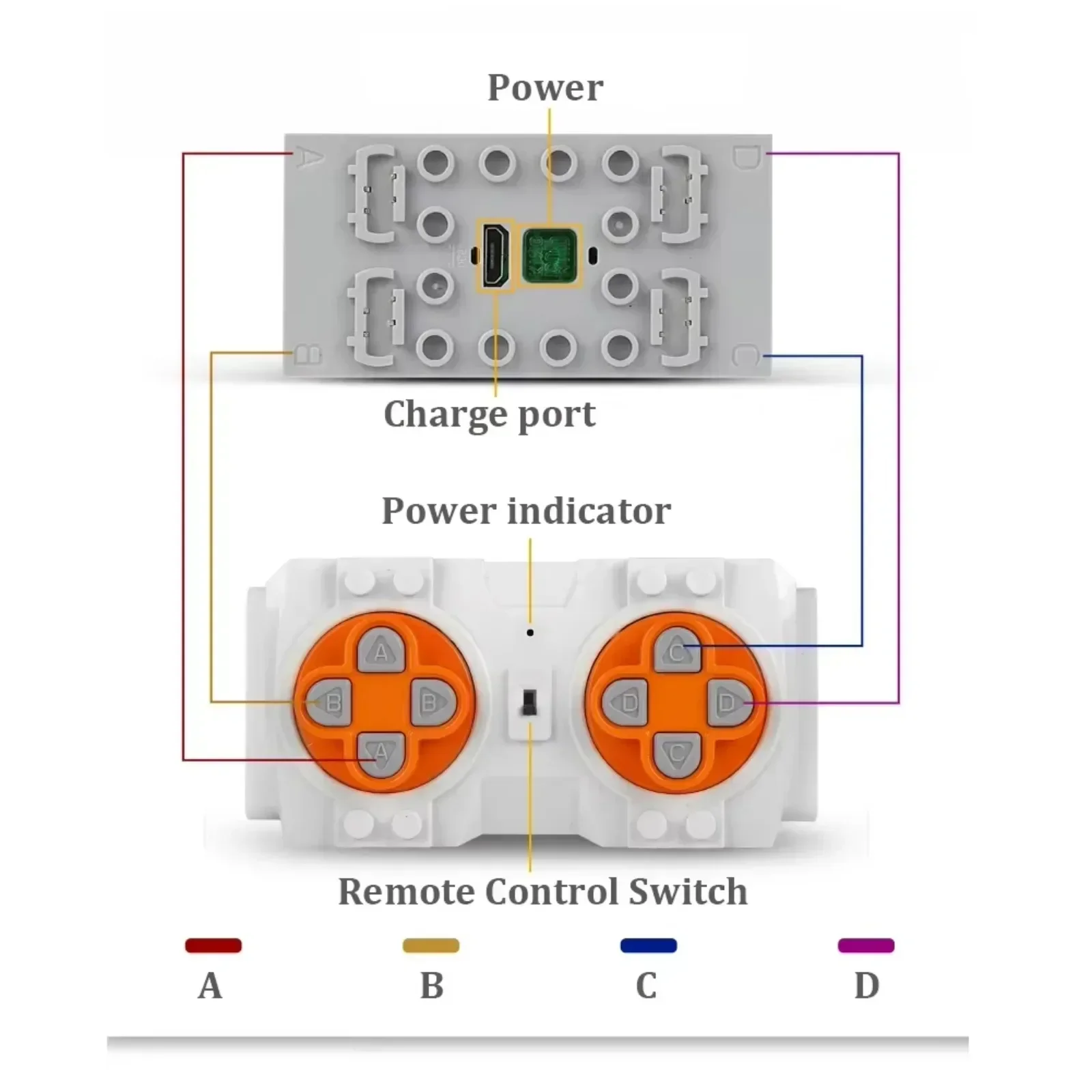 Power

A

D

B

C

Charge port

Power indicator

A

B

B

A

C

D

D

C

Remote Control Switch

A

B

C

D