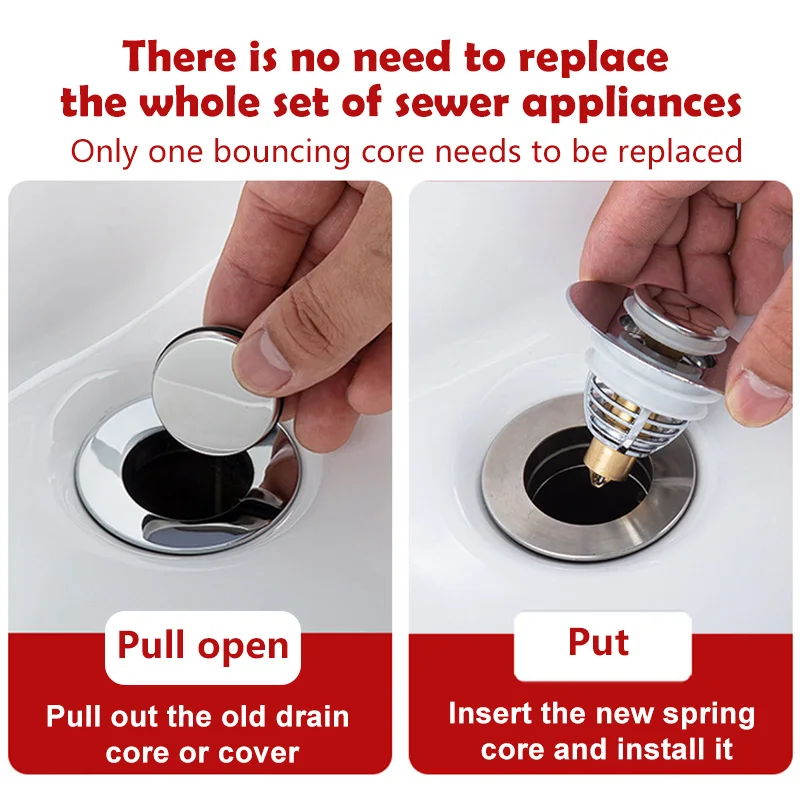 There is no need to replace the whole set of sewer appliances

Only one bouncing core needs to be replaced

Pull open

Pull out the old drain core or cover

Put

Insert the new spring core and install it