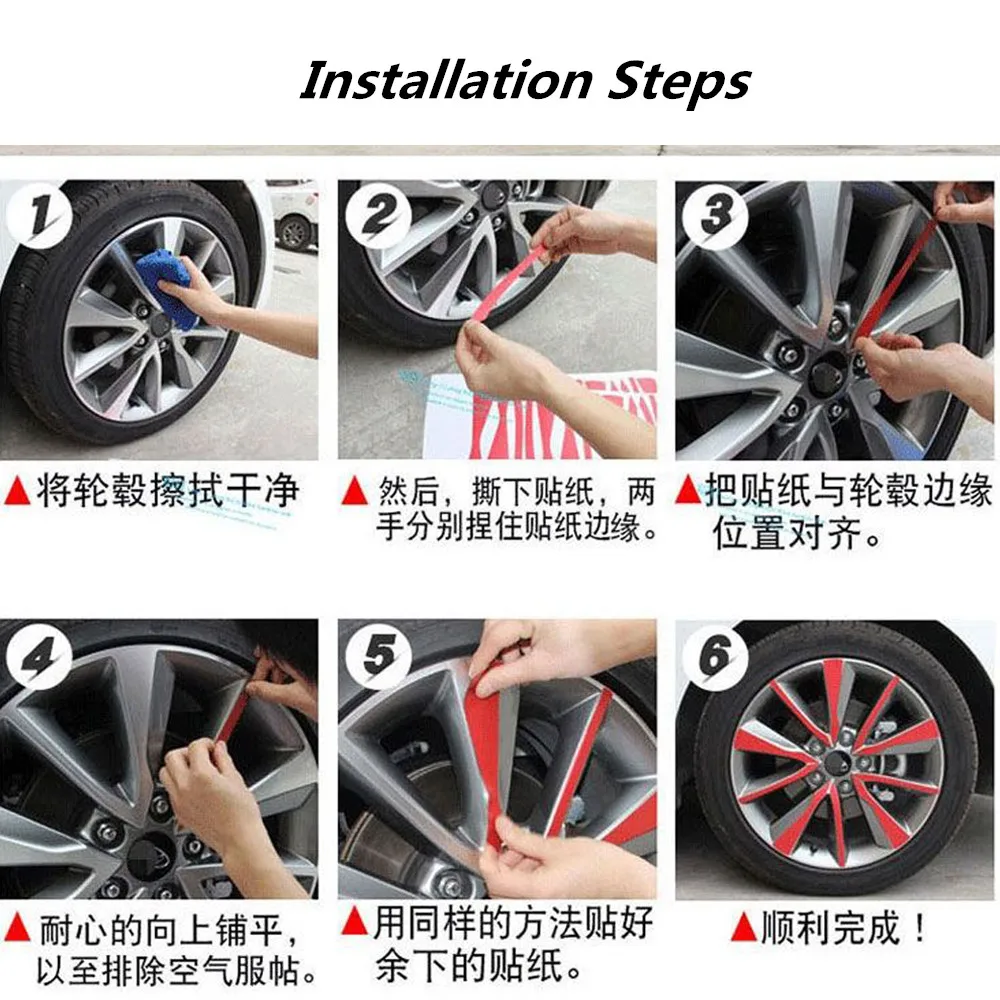 Installation Steps

1

▲将轮毂擦拭干净

2

▲然后，撕下贴纸，两手分别捏住贴纸边缘。

3

▲把贴纸与轮毂边缘位置对齐。

4

▲耐心的向上铺平，以至排除空气服帖。

5

▲用同样的方法贴好余下的贴纸。

6

▲顺利完成！