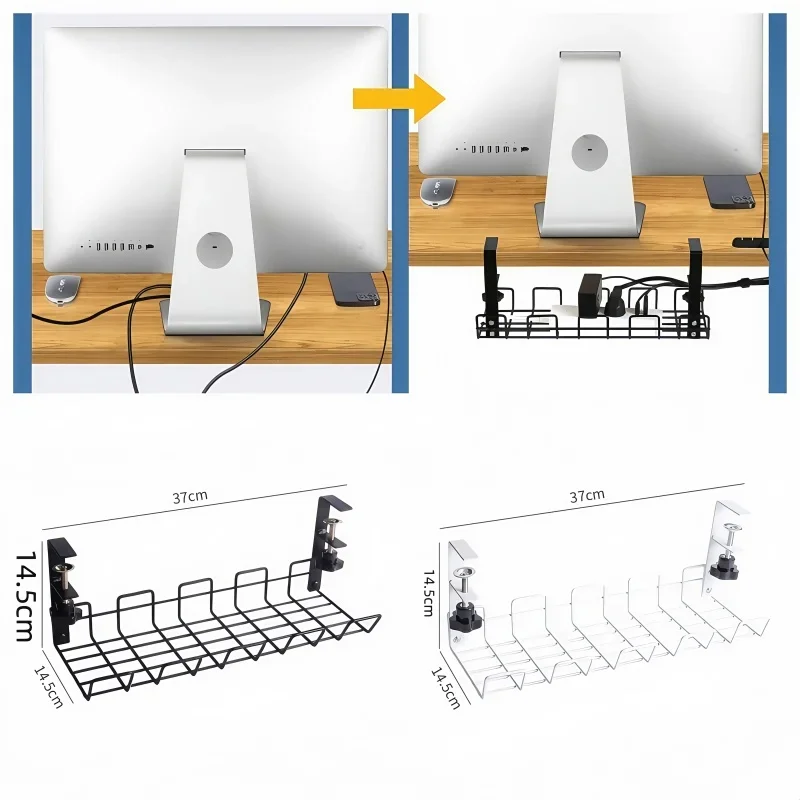 37cm

14.5cm

14.5cm

37cm

14.5cm

14.5cm