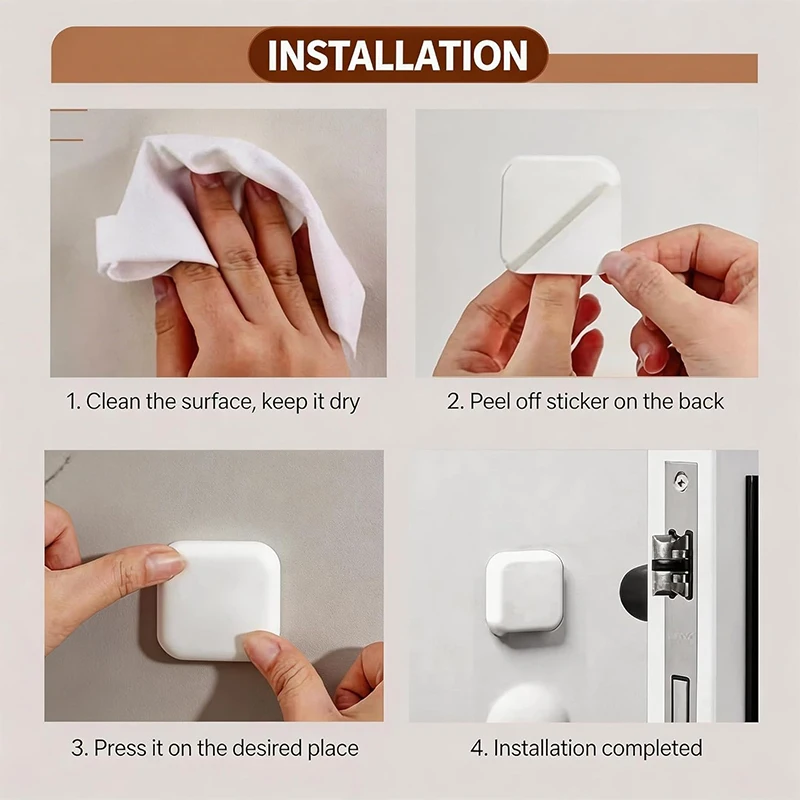 INSTALLATION

1. Clean the surface, keep it dry

2. Peel off sticker on the back

3. Press it on the desired place

4. Installation completed