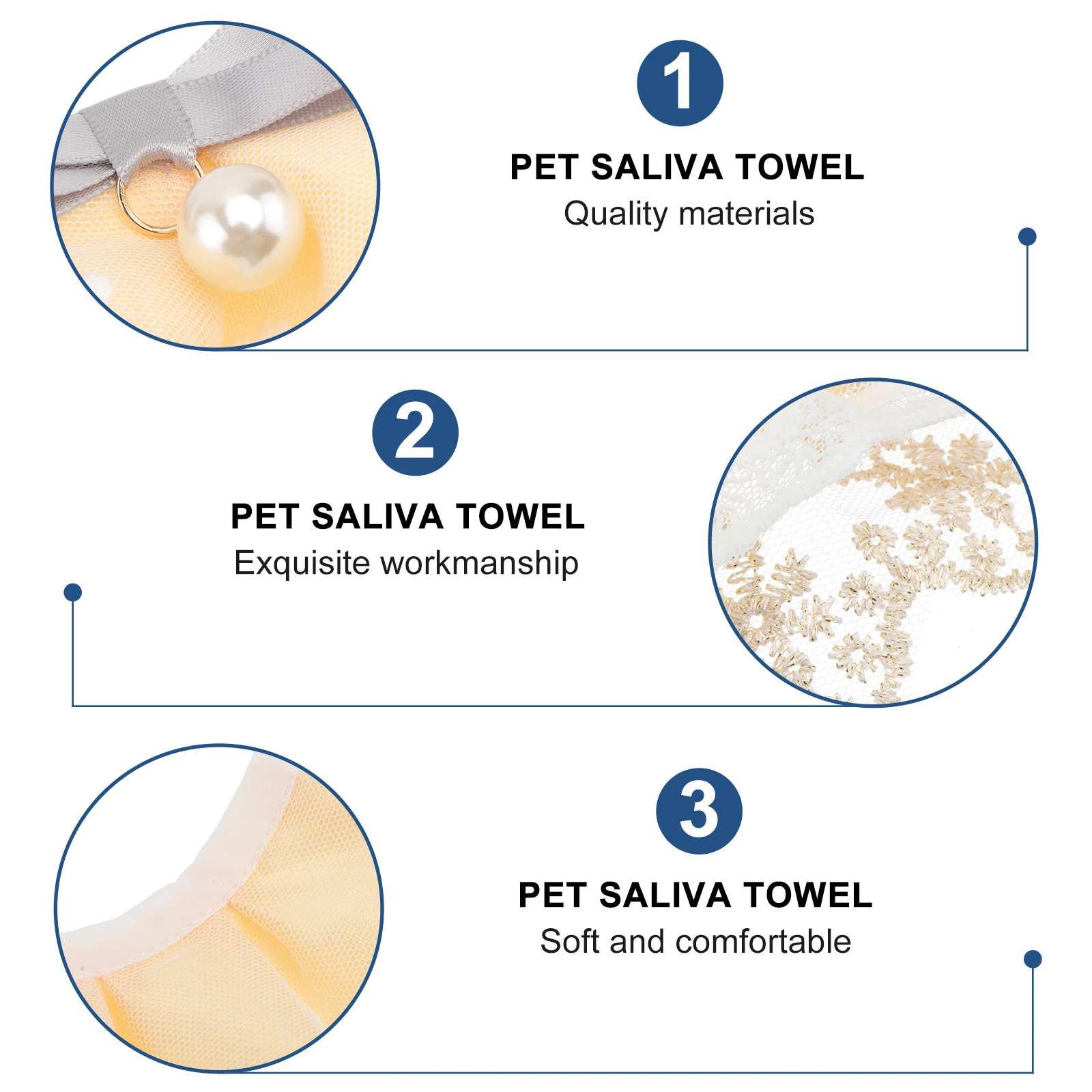 1

PET SALIVA TOWEL

Quality materials

2

PET SALIVA TOWEL

Exquisite workmanship

3

PET SALIVA TOWEL

Soft and comfortable