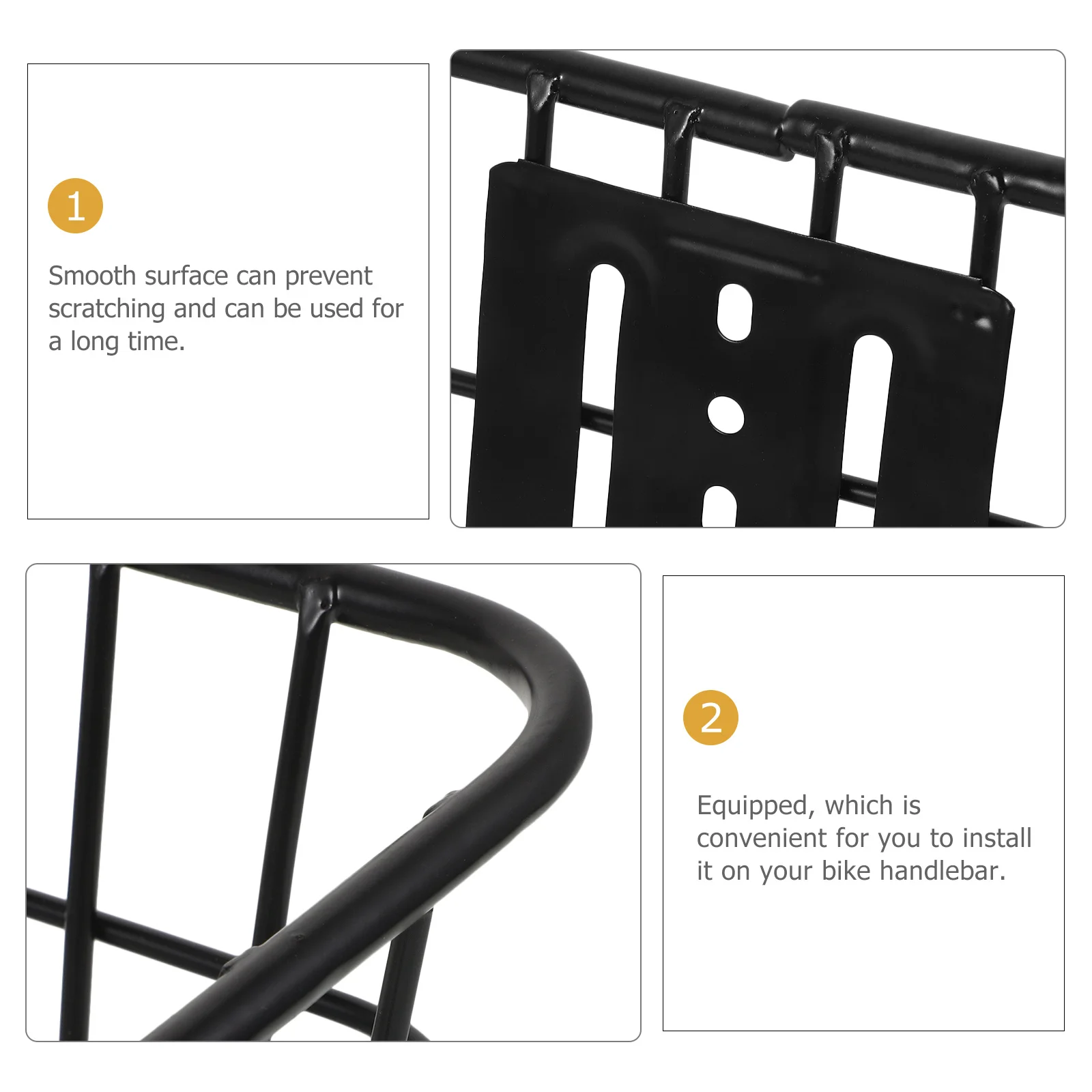 1

Smooth surface can prevent scratching and can be used for a long time.

2

Equipped, which is convenient for you to install it on your bike handlebar.