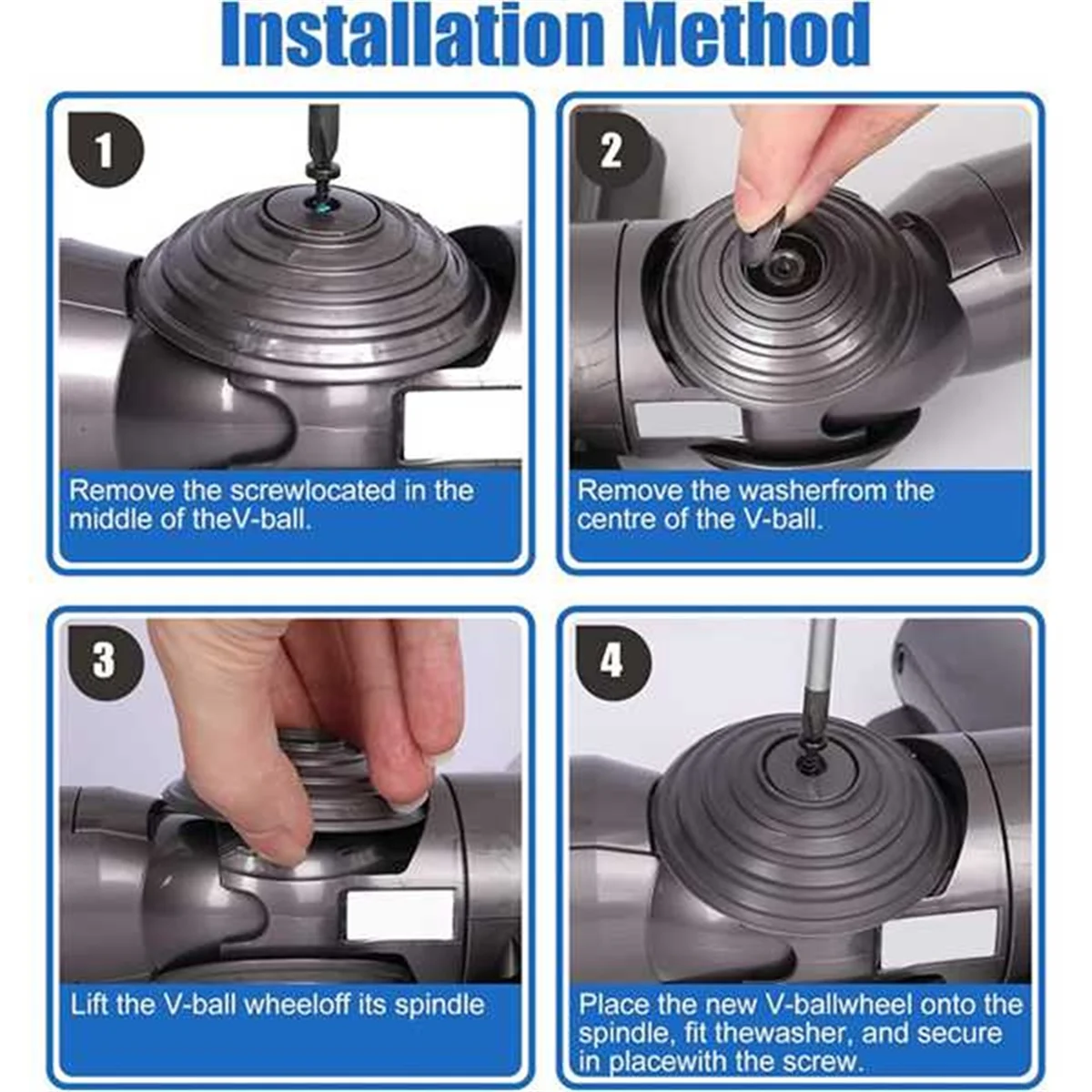 Installation Method

1

Remove the screwlocated in the middle of theV-ball.

2

Remove the washerfrom the centre of the V-ball.

3

Lift the V-ball wheeloff its spindle

4

Place the new V-ballwheel onto the spindle, fit thewasher, and secure in placewith the screw.