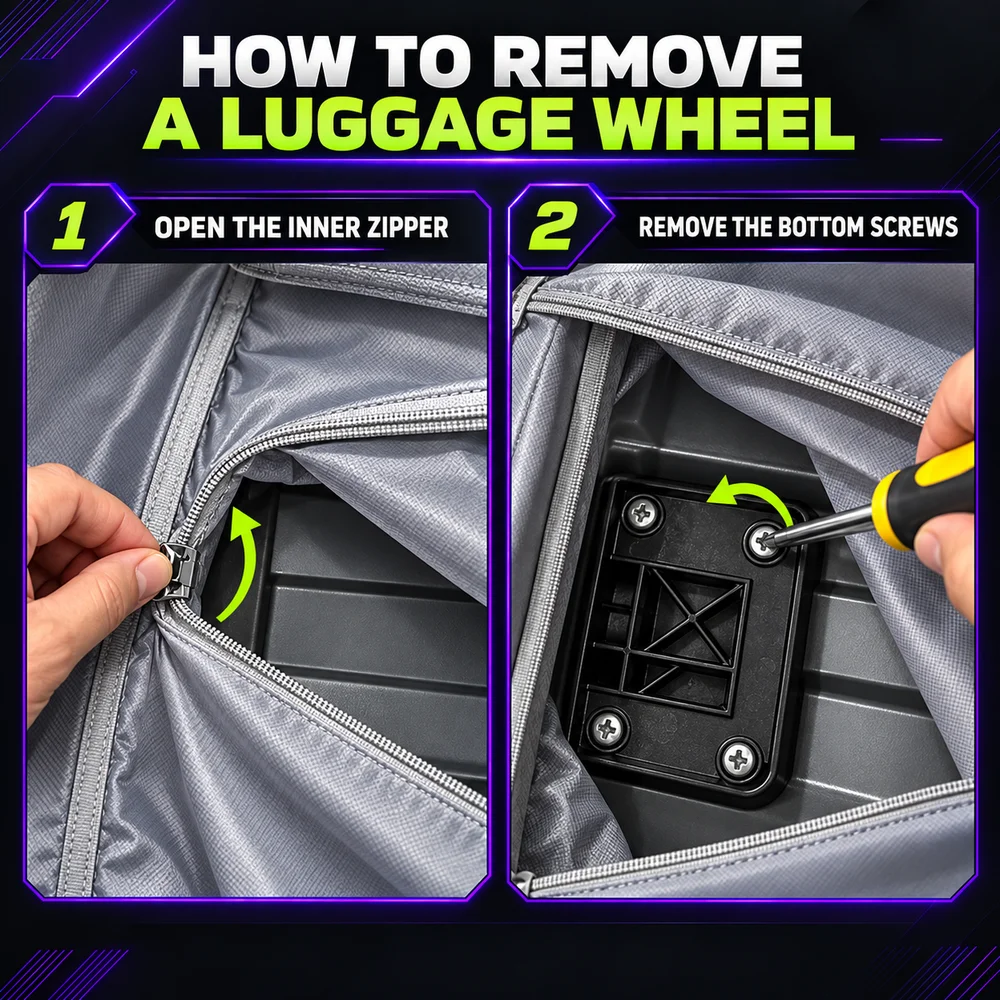 HOW TO REMOVE
A LUGGAGE WHEEL

1
OPEN THE INNER ZIPPER

2
REMOVE THE BOTTOM SCREWS