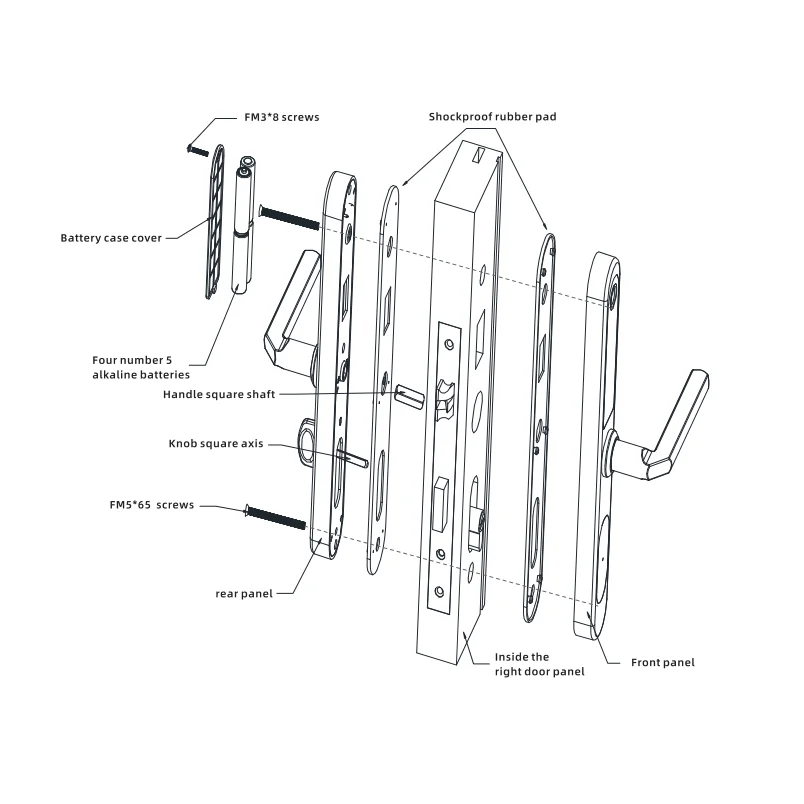 FM3*8 screws

Shockproof rubber pad

Battery case cover

Four number 5 alkaline batteries

Handle square shaft

Knob square axis

FM5*65 screws

rear panel

Inside the right door panel

Front panel