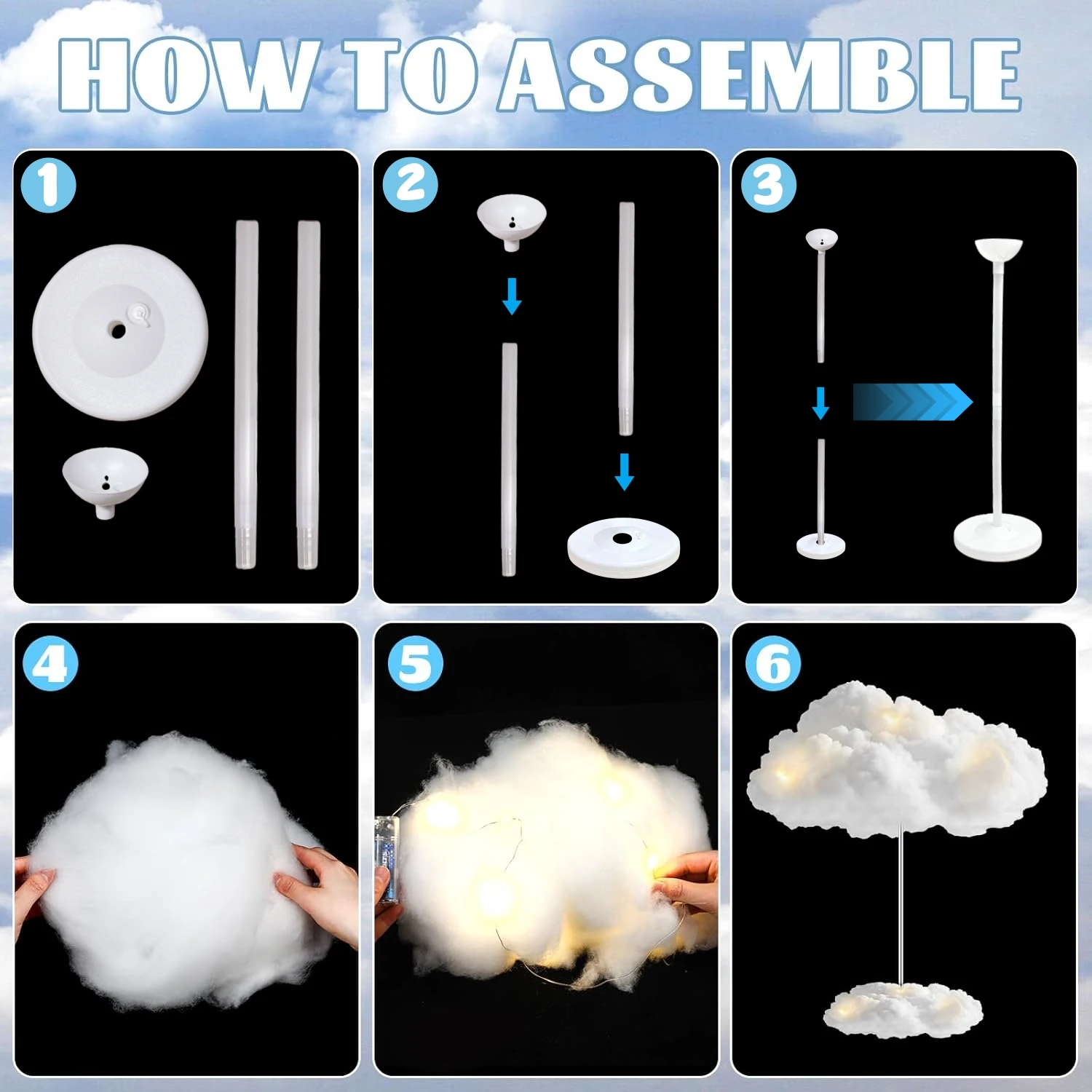 HOW TO ASSEMBLE

1

2

3

4

5

6