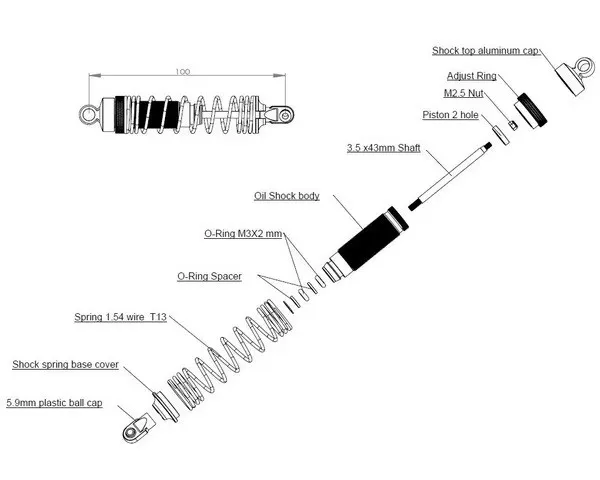 100

Shock top aluminum cap

Adjust Ring

M2.5 Nut

Piston 2 hole

3.5 x43mm Shaft

Oil Shock body

O-Ring M3X2 mm

O-Ring Spacer

Spring 1.54 wire T13

Shock spring base cover

5.9mm plastic ball cap