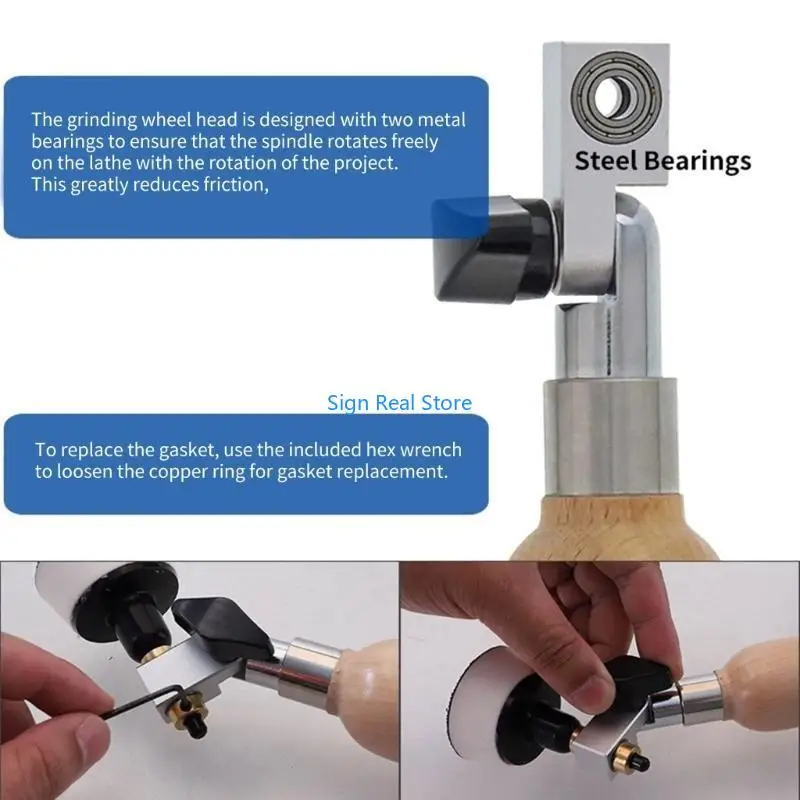 The grinding wheel head is designed with two metal bearings to ensure that the spindle rotates freely on the lathe with the rotation of the project. This greatly reduces friction,

Steel Bearings

Sign Real Store

To replace the gasket, use the included hex wrench to loosen the copper ring for gasket replacement.