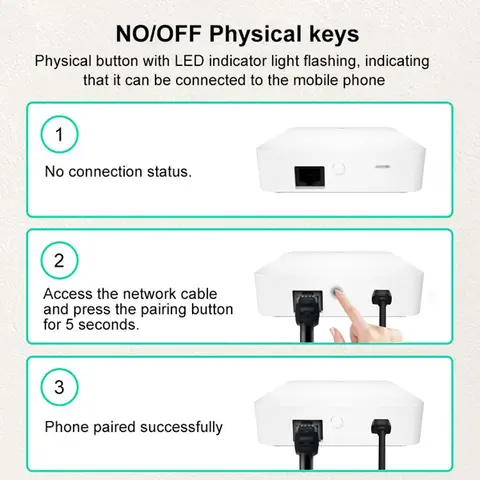 NO/OFF Physical keys

Physical button with LED indicator light flashing, indicating that it can be connected to the mobile phone

1

No connection status.

2

Access the network cable and press the pairing button for 5 seconds.

3

Phone paired successfully