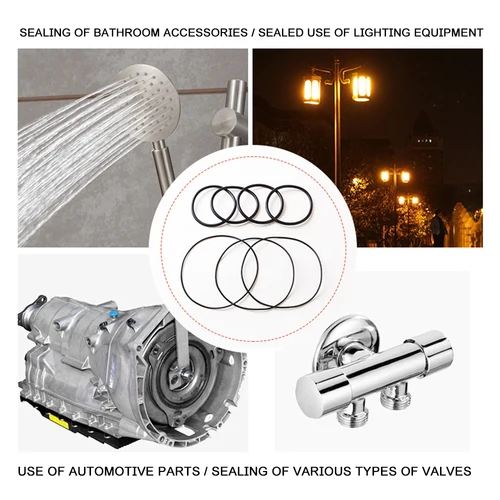 SEALING OF BATHROOM ACCESSORIES / SEALED USE OF LIGHTING EQUIPMENT

USE OF AUTOMOTIVE PARTS / SEALING OF VARIOUS TYPES OF VALVES