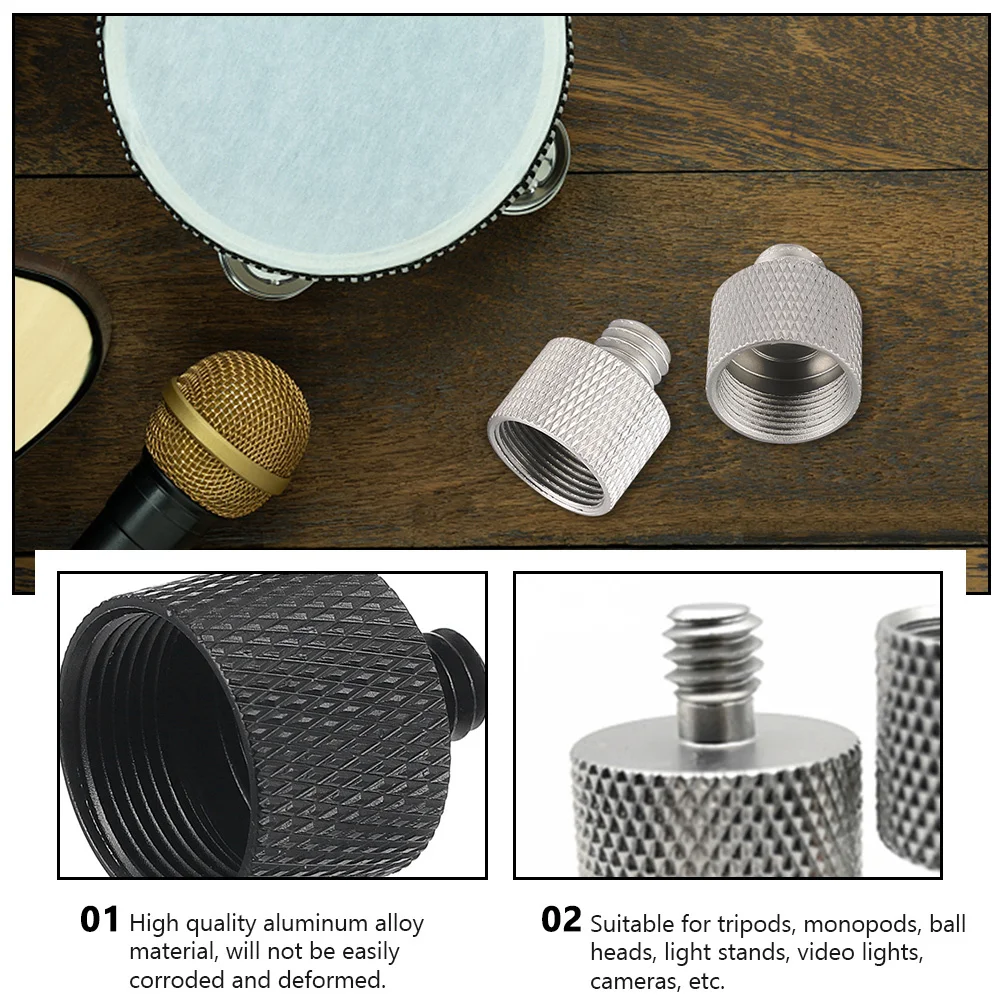 01 High quality aluminum alloy material, will not be easily corroded and deformed.

02 Suitable for tripods, monopods, ball heads, light stands, video lights, cameras, etc.