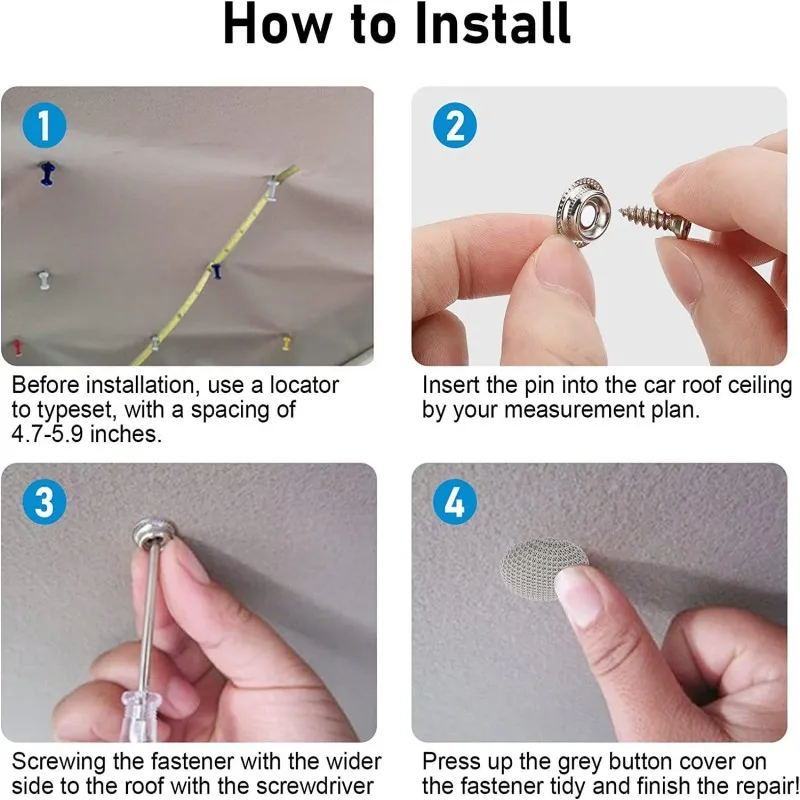 How to Install

1

Before installation, use a locator to typeset, with a spacing of 4.7-5.9 inches.

2

Insert the pin into the car roof ceiling by your measurement plan.

3

Screwing the fastener with the wider side to the roof with the screwdriver

4

Press up the grey button cover on the fastener tidy and finish the repair!