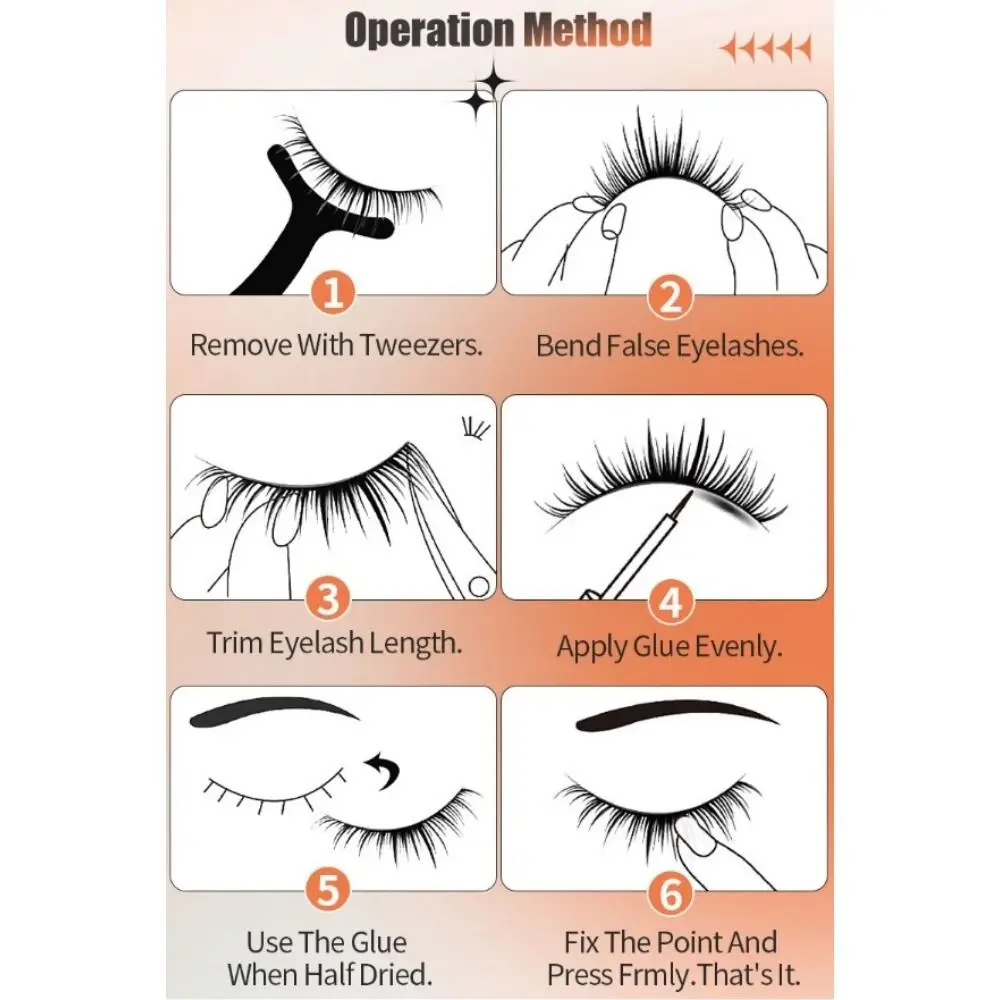 Operation Method

1
Remove With Tweezers.

2
Bend False Eyelashes.

3
Trim Eyelash Length.

4
Apply Glue Evenly.

5
Use The Glue When Half Dried.

6
Fix The Point And Press Frmly.That's It.