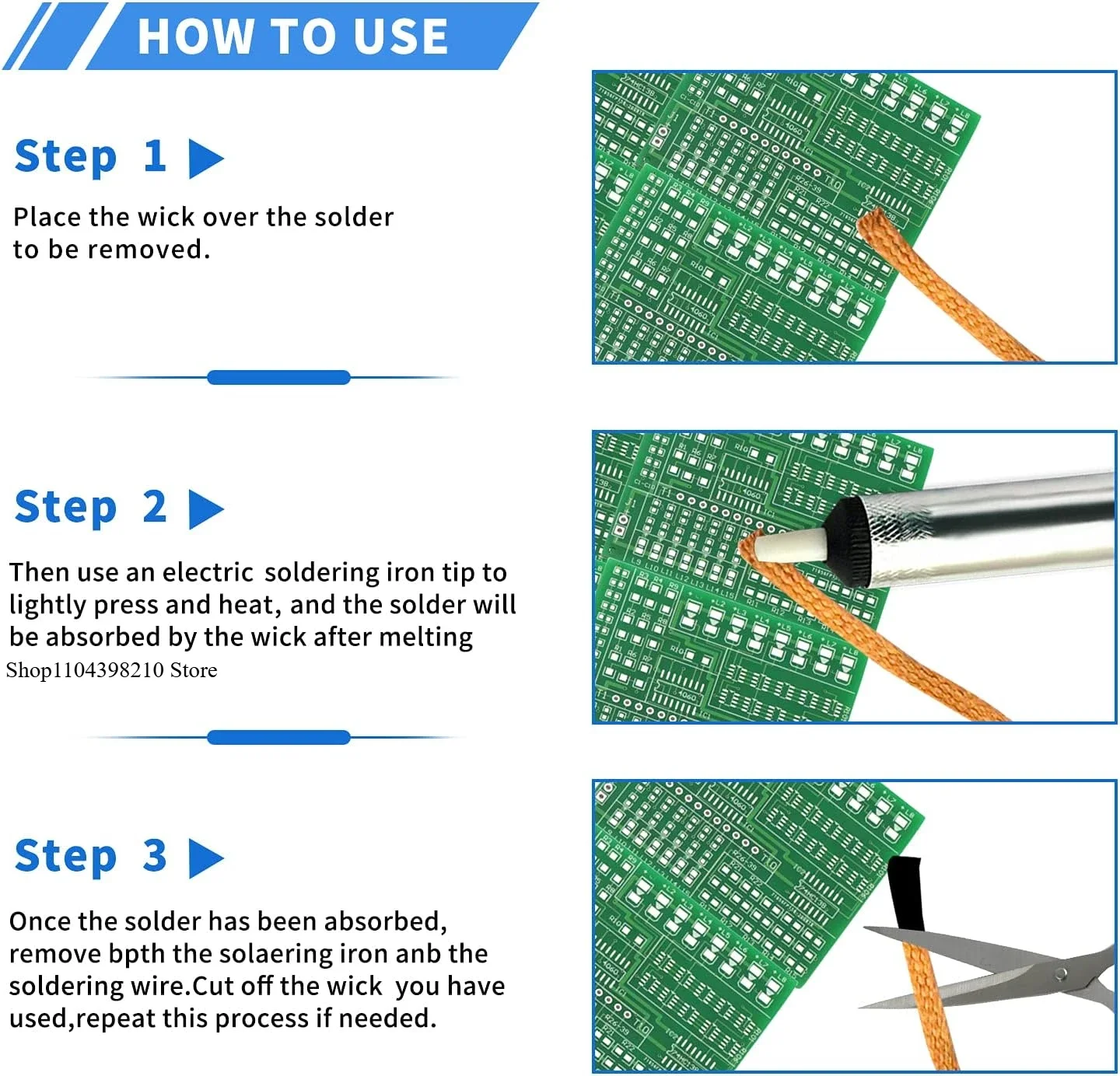 HOW TO USE

Step 1

Place the wick over the solder to be removed.

Step 2

Then use an electric soldering iron tip to lightly press and heat, and the solder will be absorbed by the wick after melting

Shop1104398210 Store

Step 3

Once the solder has been absorbed, remove bpth the solaering iron anb the soldering wire.Cut off the wick you have used,repeat this process if needed.