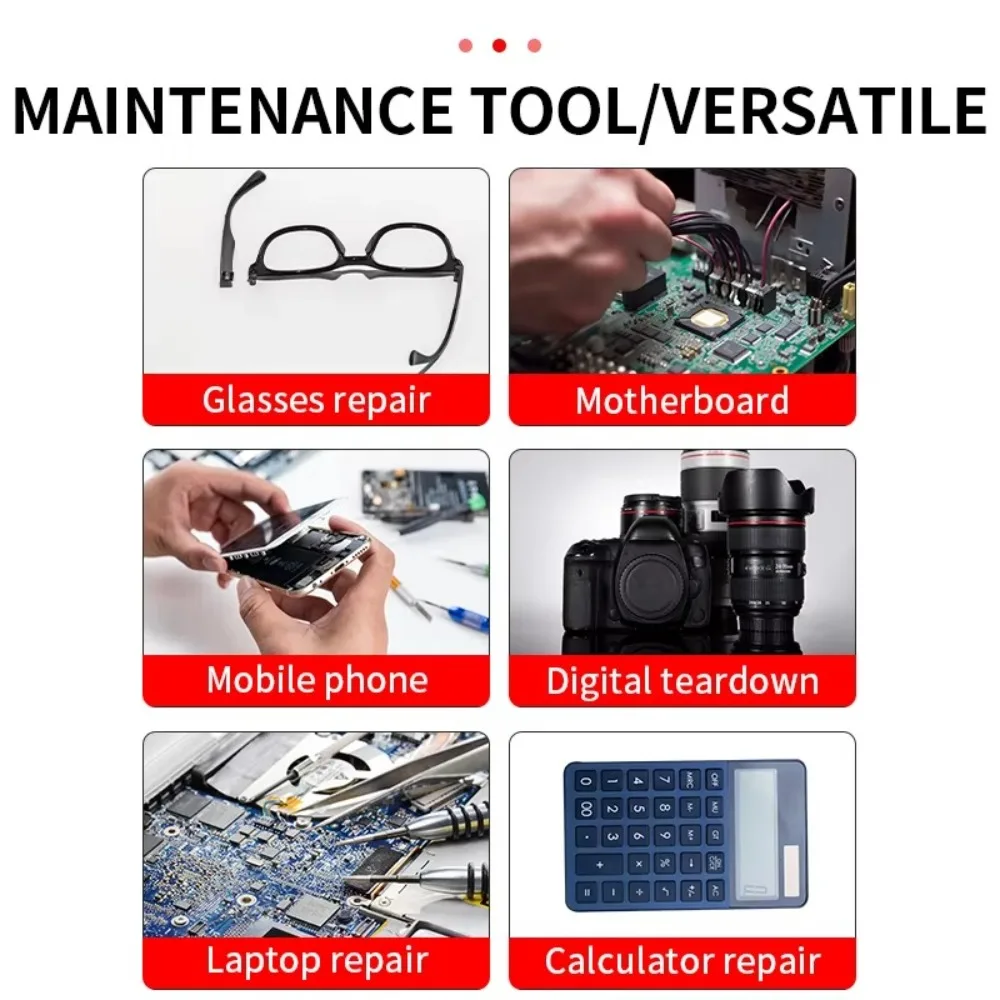 MAINTENANCE TOOL/VERSATILE

Glasses repair

Motherboard

Mobile phone

Digital teardown

Laptop repair

Calculator repair