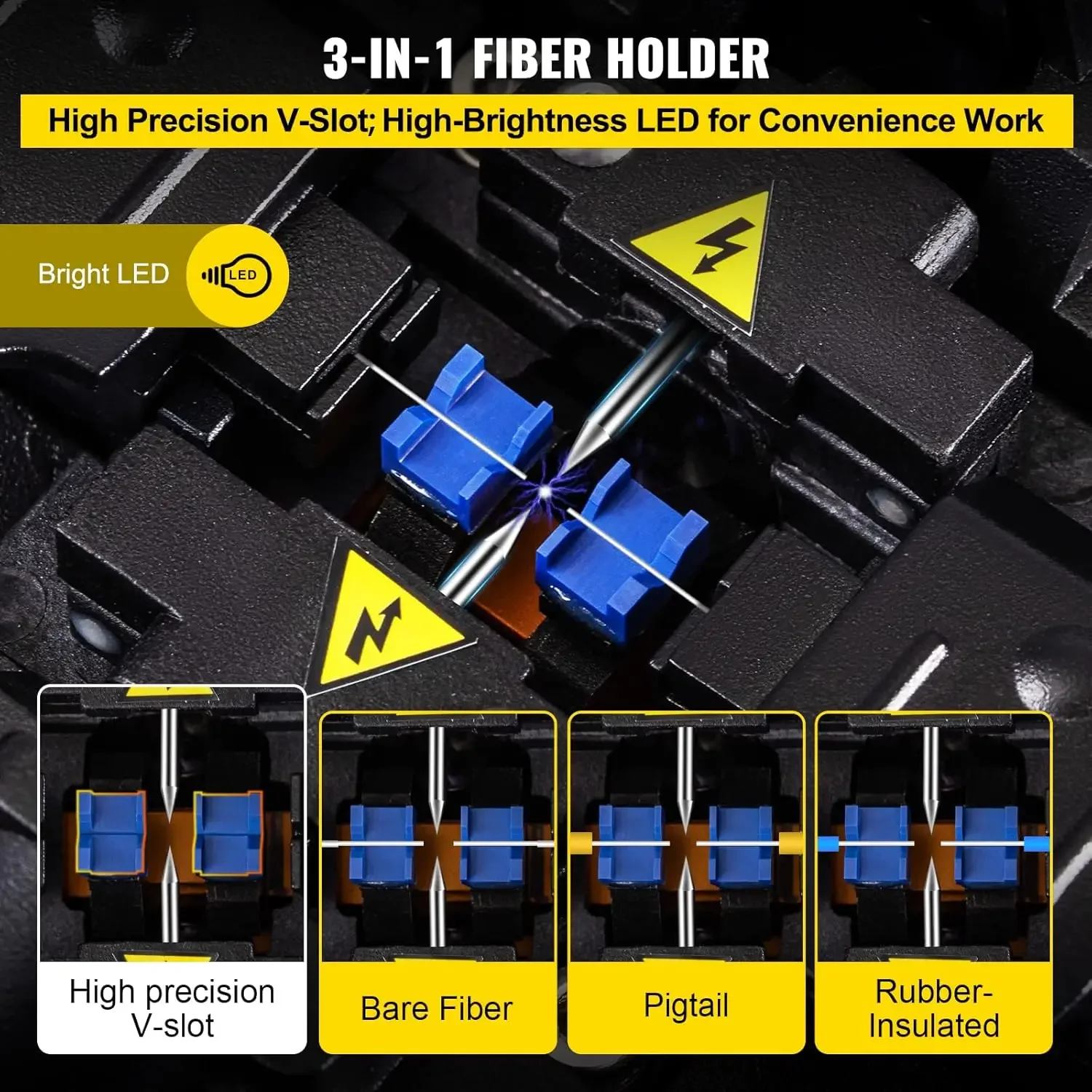 3-IN-1 FIBER HOLDER

High Precision V-Slot; High-Brightness LED for Convenience Work

Bright LED

LED

High precision V-slot

Bare Fiber

Pigtail

Rubber-Insulated