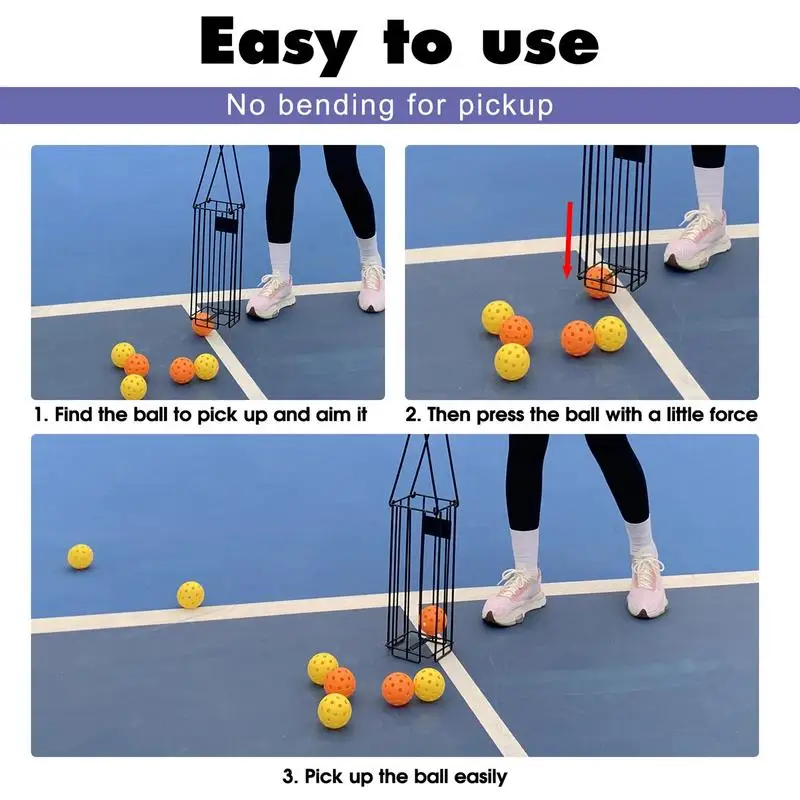 Easy to use

No bending for pickup

1. Find the ball to pick up and aim it

2. Then press the ball with a little force

3. Pick up the ball easily