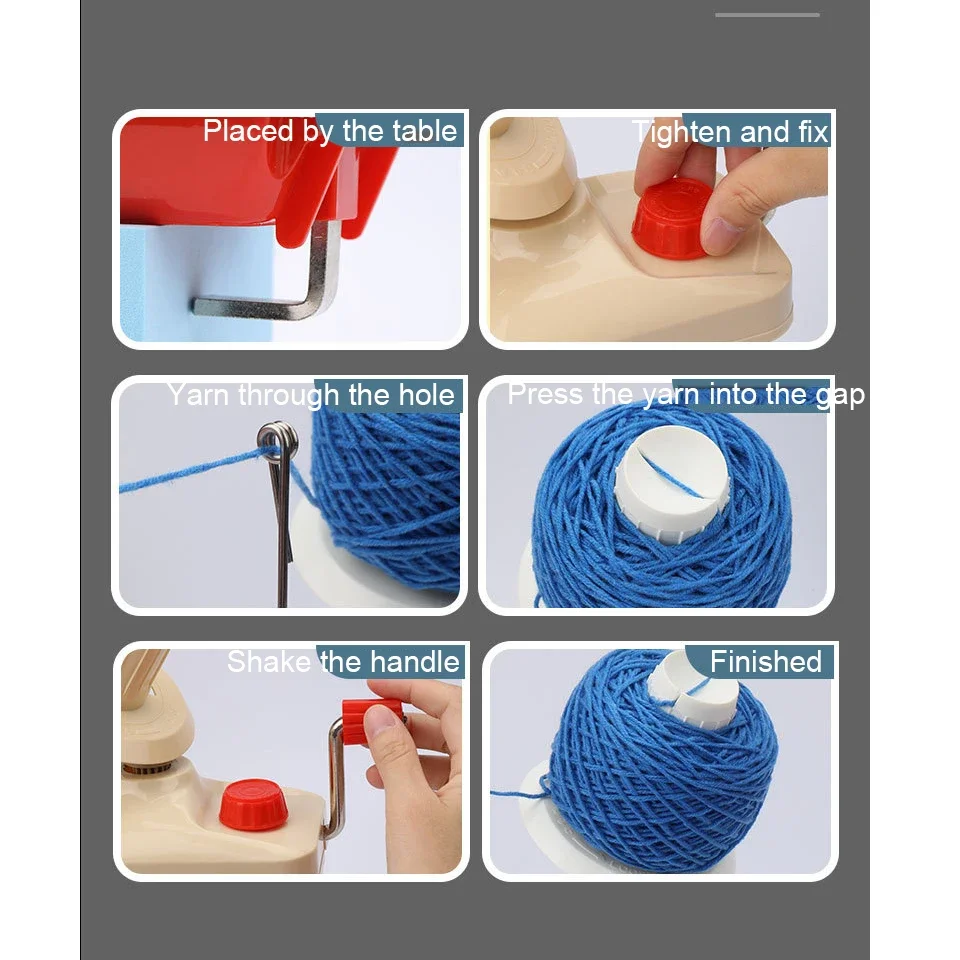 Placed by the table

Tighten and fix

Yarn through the hole

Press the yarn into the gap

Shake the handle

Finished