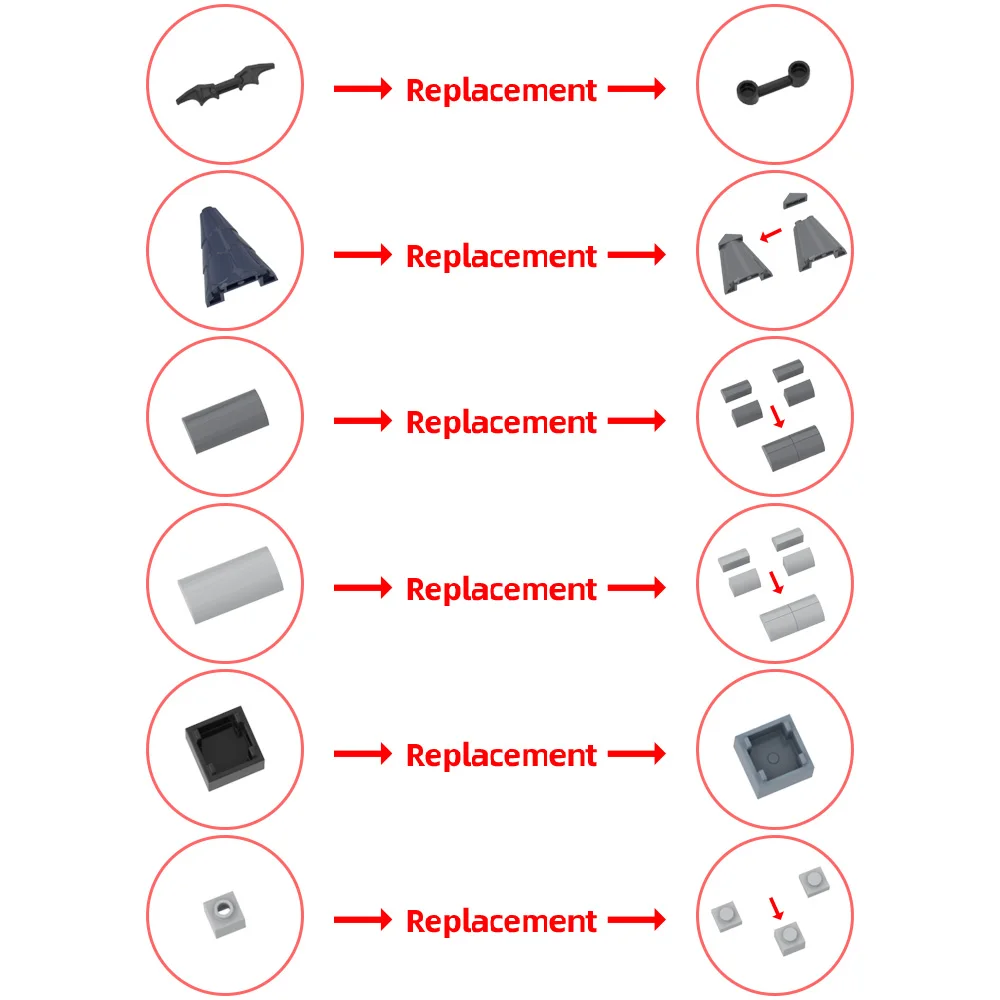 Replacement

Replacement

Replacement

Replacement

Replacement

Replacement