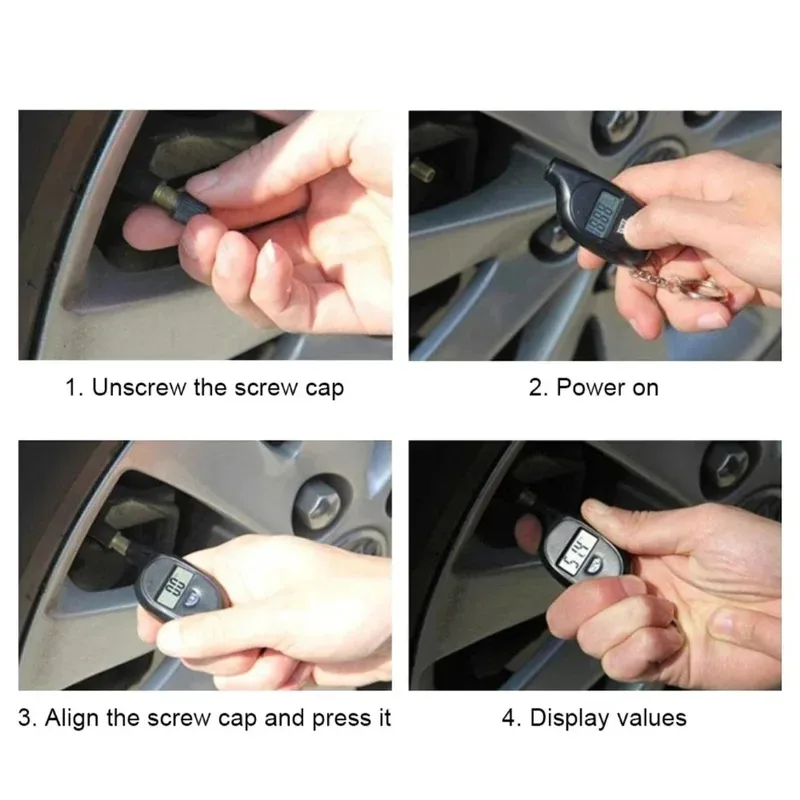 1. Unscrew the screw cap

2. Power on

3. Align the screw cap and press it

4. Display values