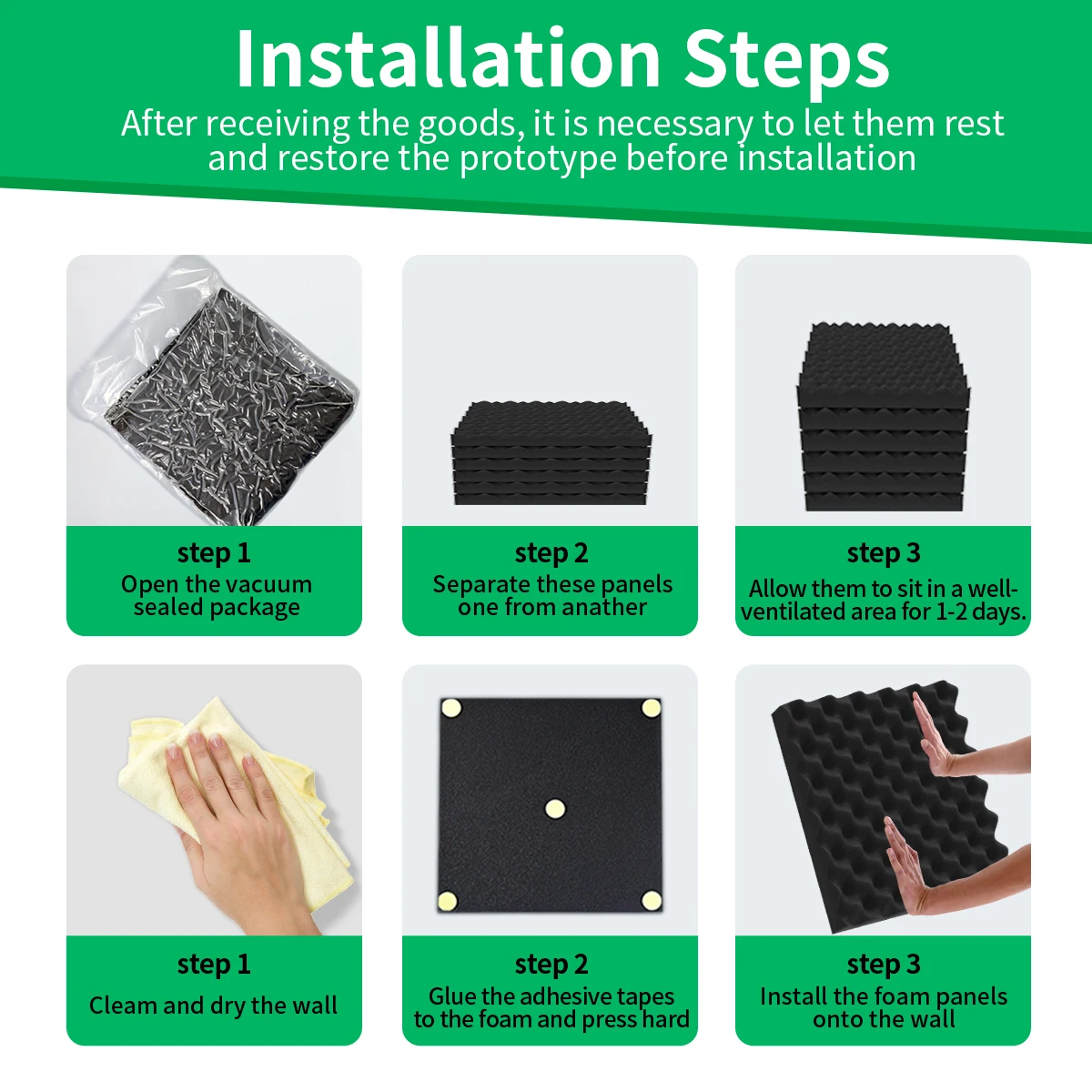 Installation Steps
After receiving the goods, it is necessary to let them rest and restore the prototype before installation

step 1
Open the vacuum sealed package

step 2
Separate these panels one from anather

step 3
Allow them to sit in a well-ventilated area for 1-2 days.

step 1
Cleam and dry the wall

step 2
Glue the adhesive tapes to the foam and press hard

step 3
Install the foam panels onto the wall