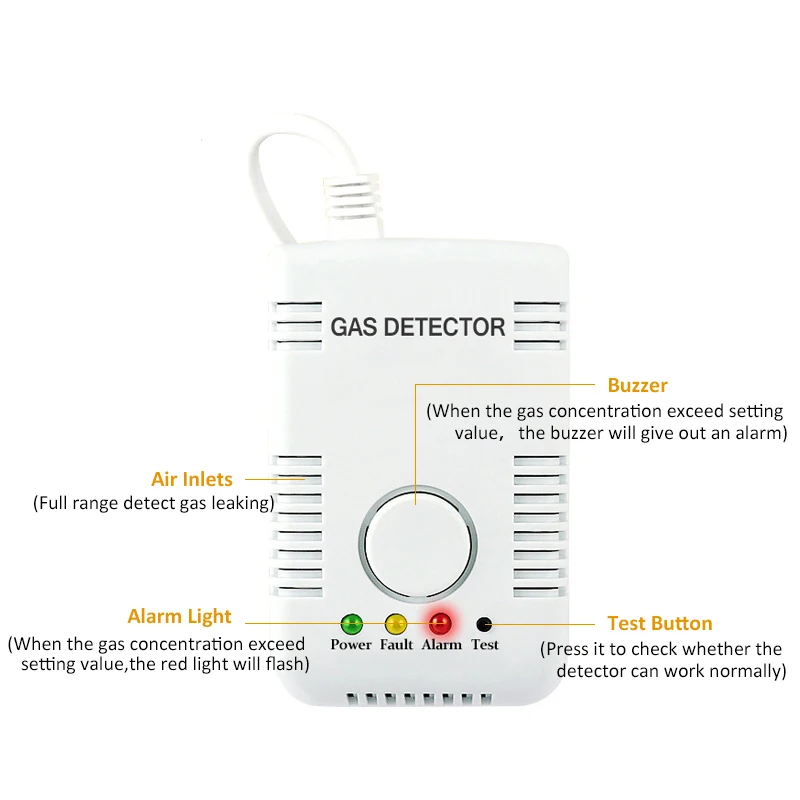 GAS DETECTOR

Buzzer
(When the gas concentration exceed setting value, the buzzer will give out an alarm)

Air Inlets
(Full range detect gas leaking)

Alarm Light
(When the gas concentration exceed setting value,the red light will flash)

Power Fault Alarm Test

Test Button
(Press it to check whether the detector can work normally)