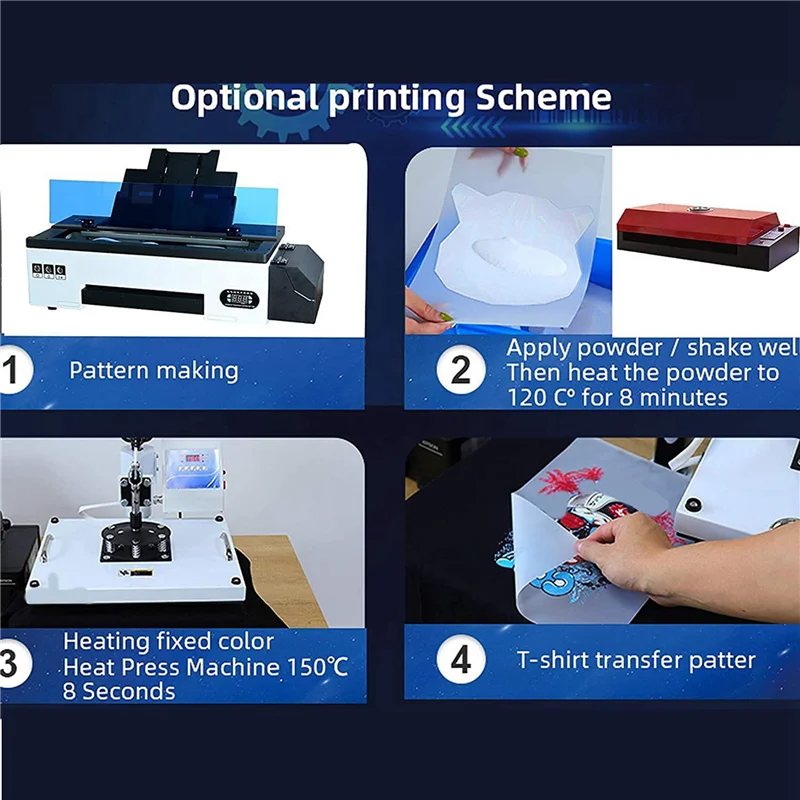 Optional printing Scheme

1 Pattern making

2 Apply powder / shake wel
Then heat the powder to
120 C° for 8 minutes

3 Heating fixed color
Heat Press Machine 150℃
8 Seconds

4 T-shirt transfer patter