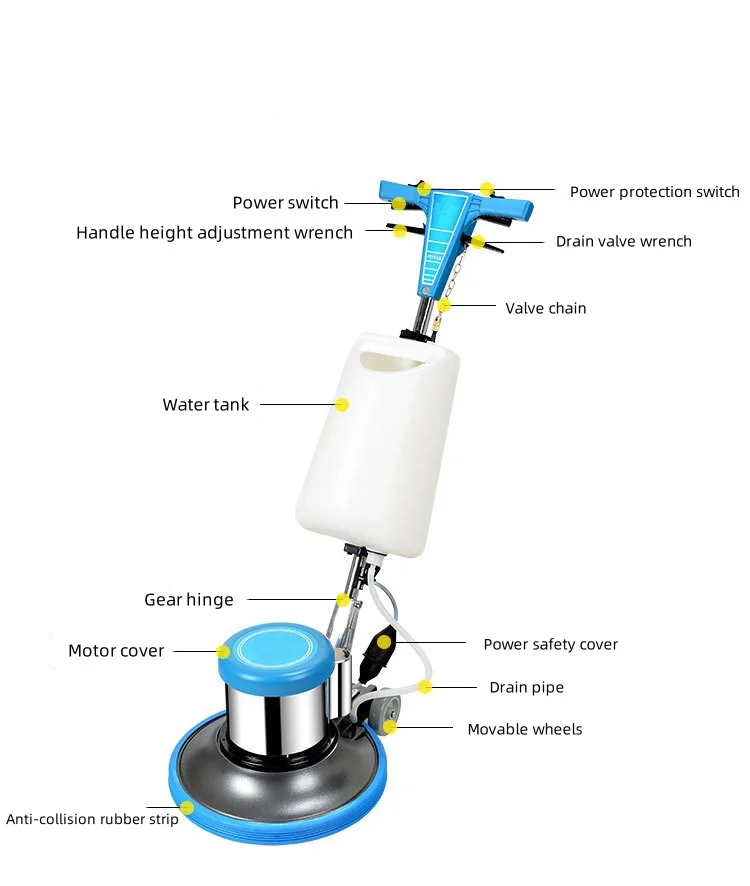 Power switch

Power protection switch

Handle height adjustment wrench

Drain valve wrench

Valve chain

Water tank

Gear hinge

Motor cover

Power safety cover

Drain pipe

Movable wheels

Anti-collision rubber strip