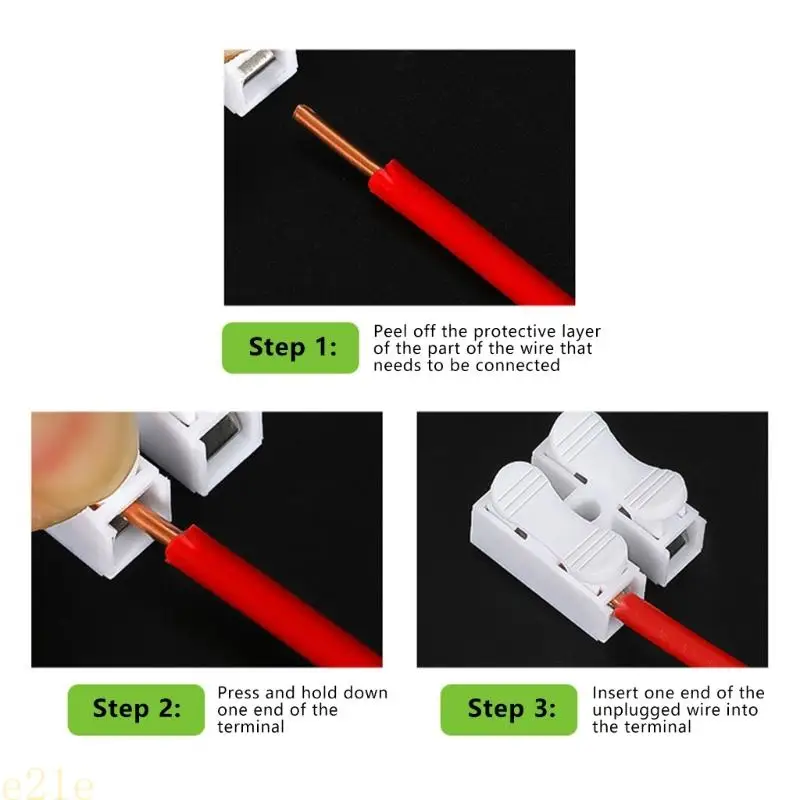 Step 1:

Peel off the protective layer of the part of the wire that needs to be connected

Step 2:

Press and hold down one end of the terminal

Step 3:

Insert one end of the unplugged wire into the terminal

e21e