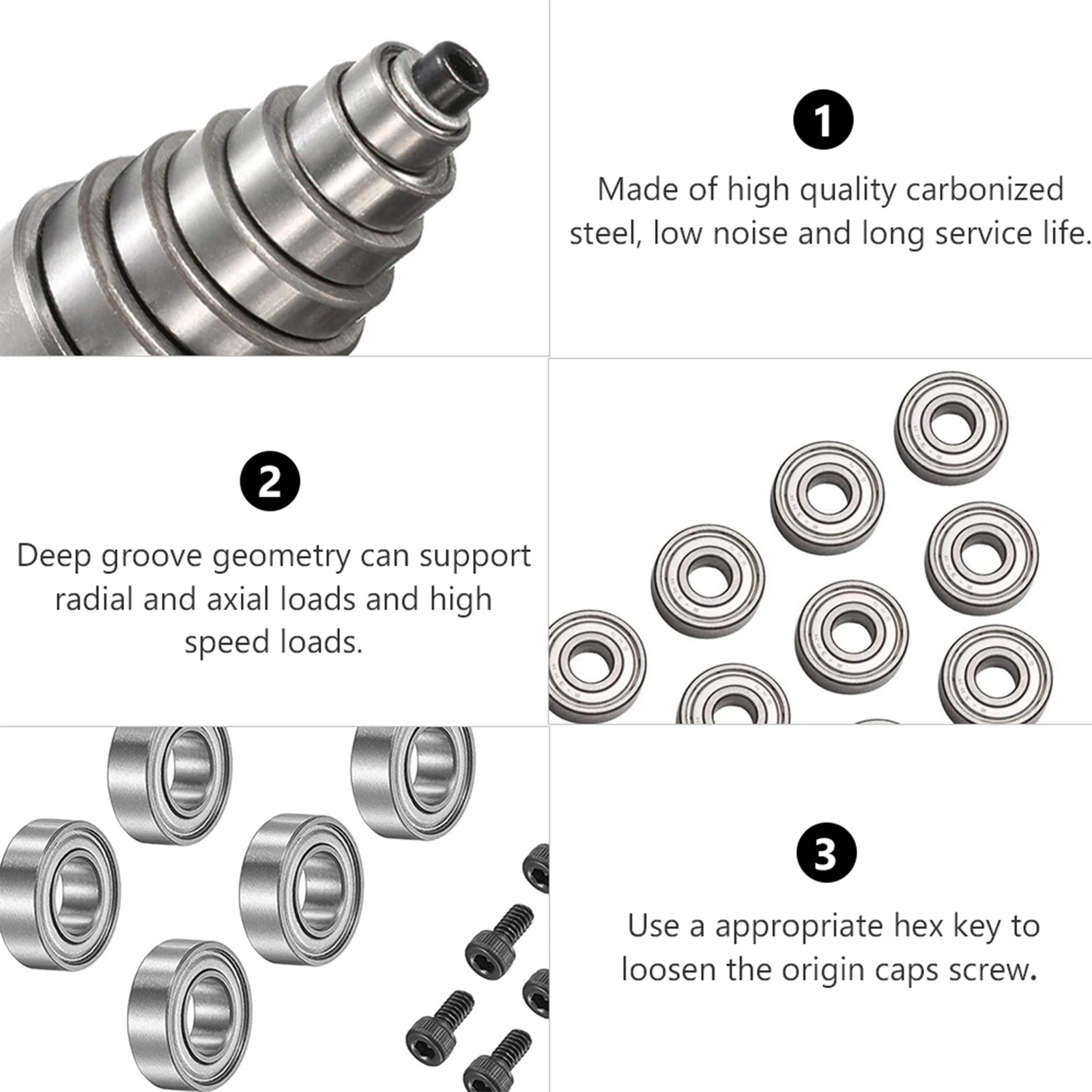 1

Made of high quality carbonized steel, low noise and long service life.

2

Deep groove geometry can support radial and axial loads and high speed loads.

3

Use a appropriate hex key to loosen the origin caps screw.