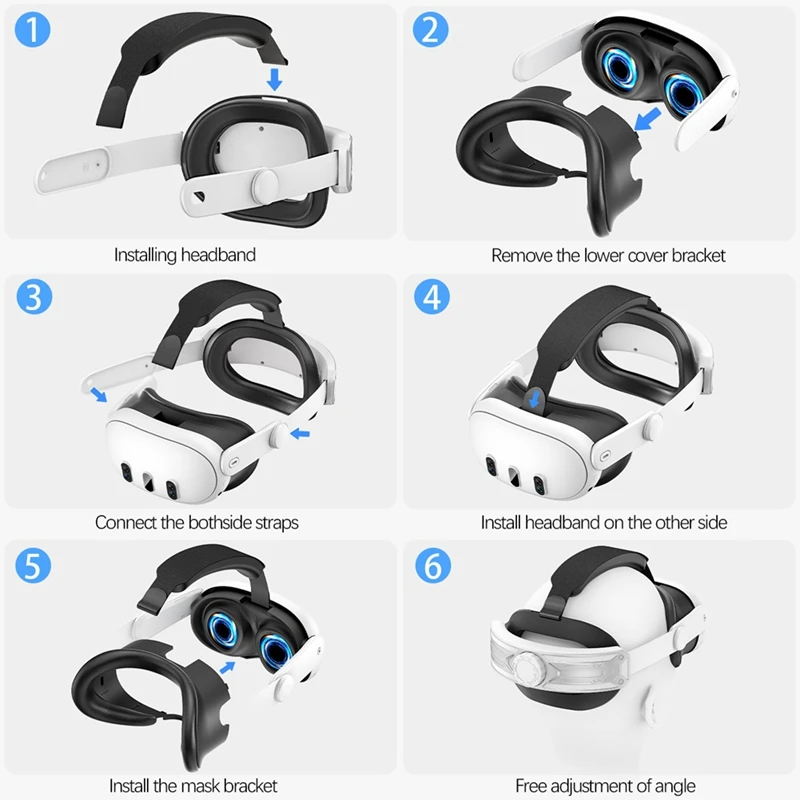 1

Installing headband

2

Remove the lower cover bracket

3

Connect the bothside straps

4

Install headband on the other side

5

Install the mask bracket

6

Free adjustment of angle