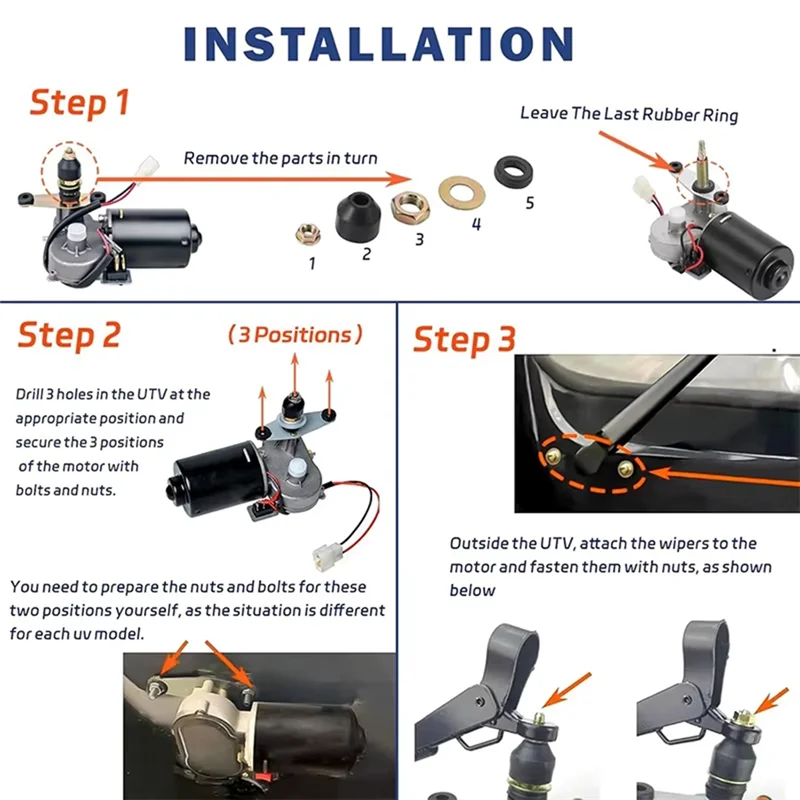 INSTALLATION

Step 1

Remove the parts in turn

1 2 3 4 5

Leave The Last Rubber Ring

Step 2

(3 Positions)

Drill 3 holes in the UTV at the appropriate position and secure the 3 positions of the motor with bolts and nuts.

You need to prepare the nuts and bolts for these two positions yourself, as the situation is different for each uv model.

Step 3

Outside the UTV, attach the wipers to the motor and fasten them with nuts, as shown below